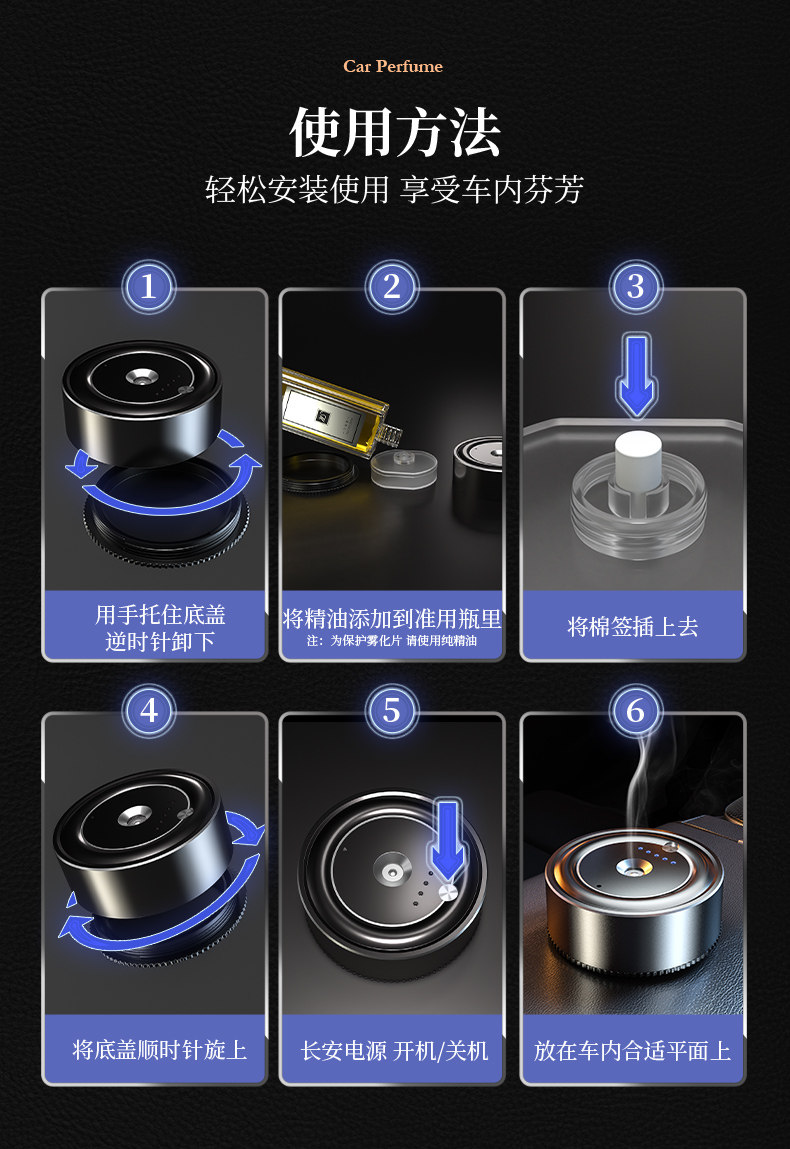 Car Perfume

使用方法

轻松安装使用 享受车内芬芳

1

用手托住底盖
逆时针卸下

2

将精油添加到准用瓶里
注：为保护雾化片 请使用纯精油

3

将棉签插上去

4

将底盖顺时针旋上

5

长安电源 开机/关机

6

放在车内合适平面上