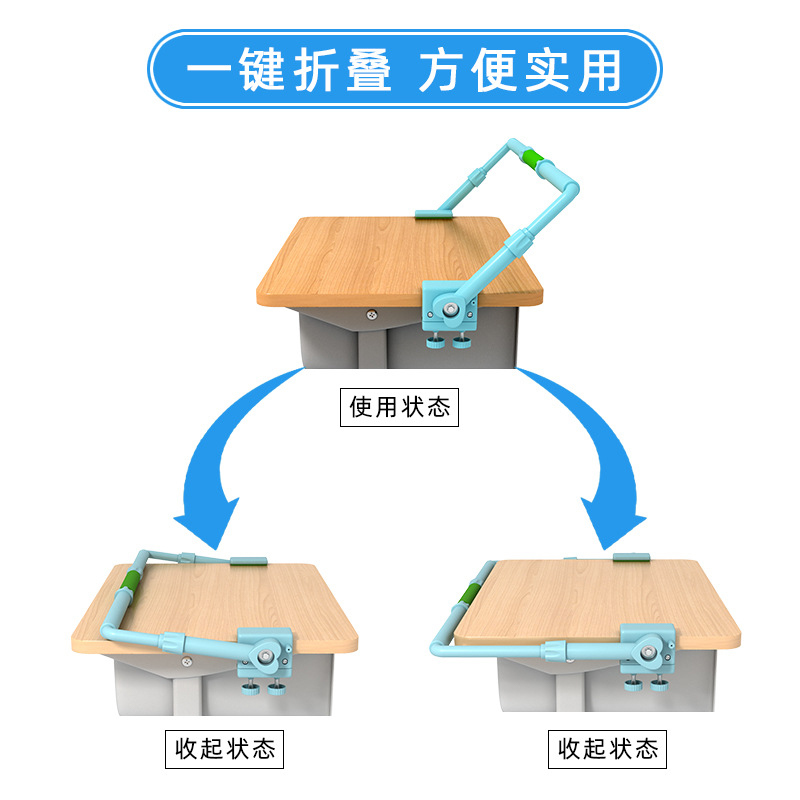 一键折叠 方便实用

使用状态

收起状态

收起状态