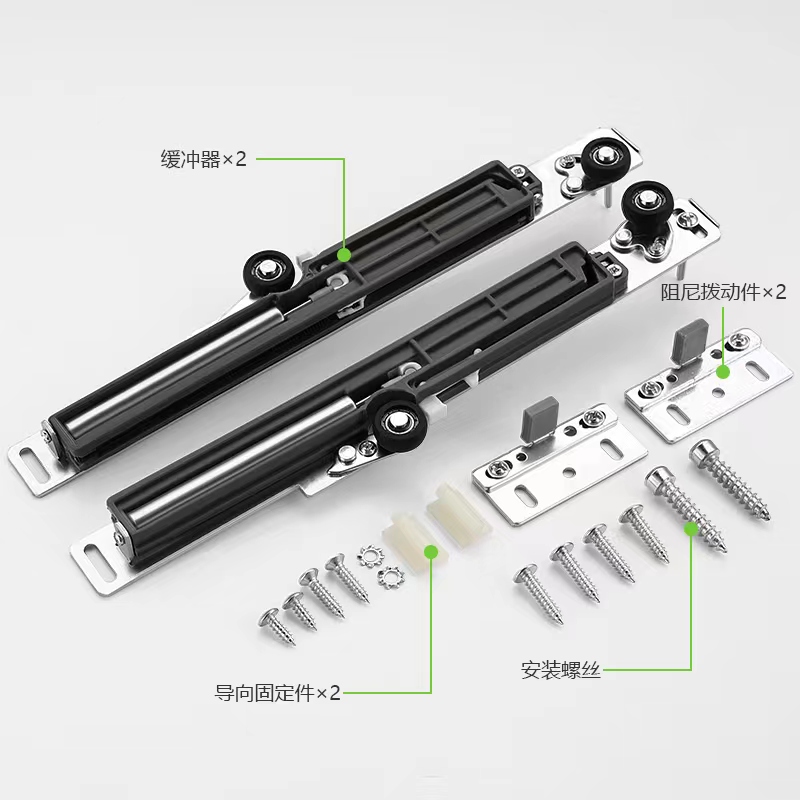 缓冲器×2

阻尼拨动件×2

导向固定件×2

安装螺丝