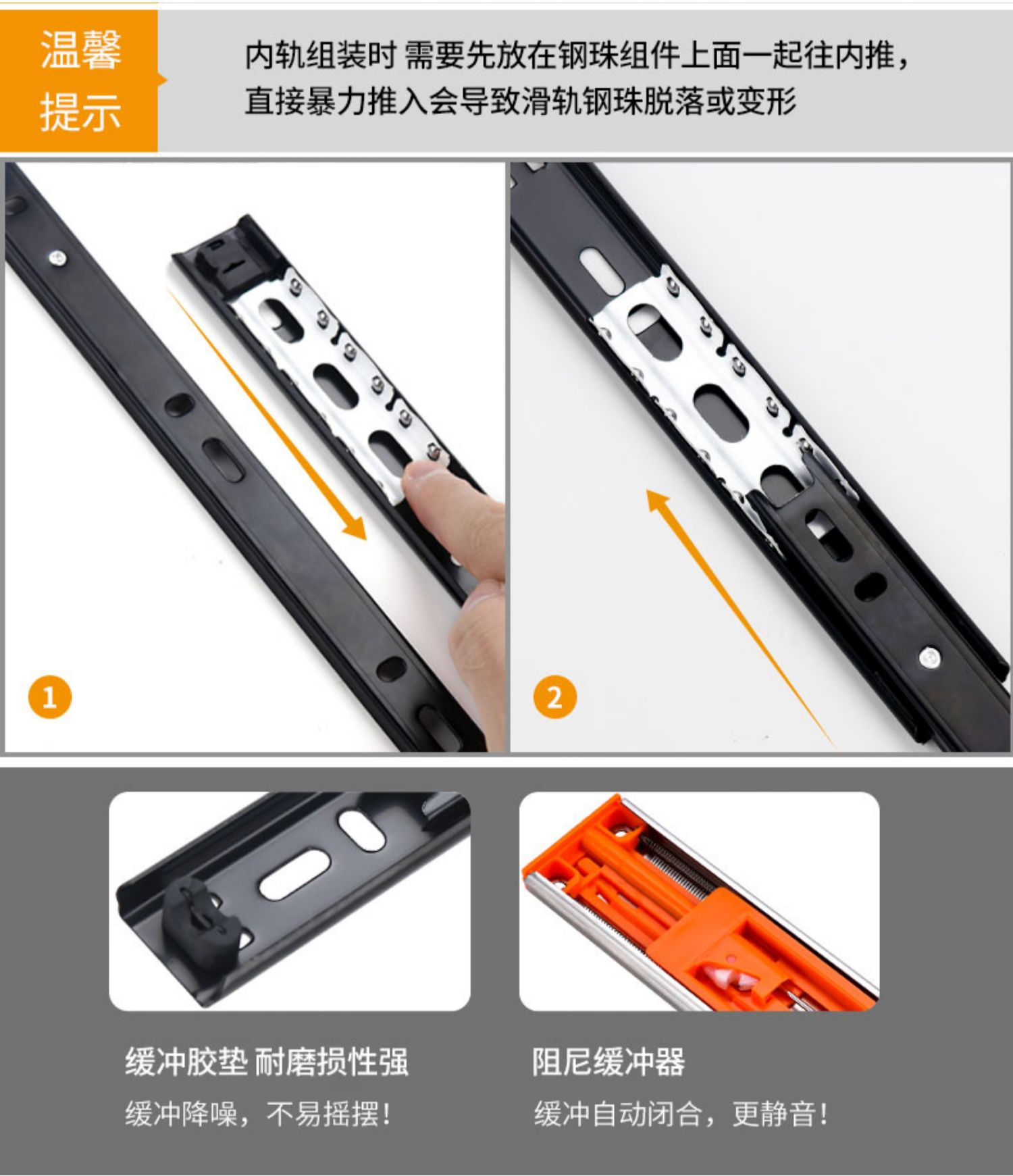 温馨提示

内轨组装时 需要先放在钢珠组件上面一起往内推，直接暴力推入会导致滑轨钢珠脱落或变形

1

2

缓冲胶垫 耐磨损性强

缓冲降噪，不易摇摆！

阻尼缓冲器

缓冲自动闭合，更静音！