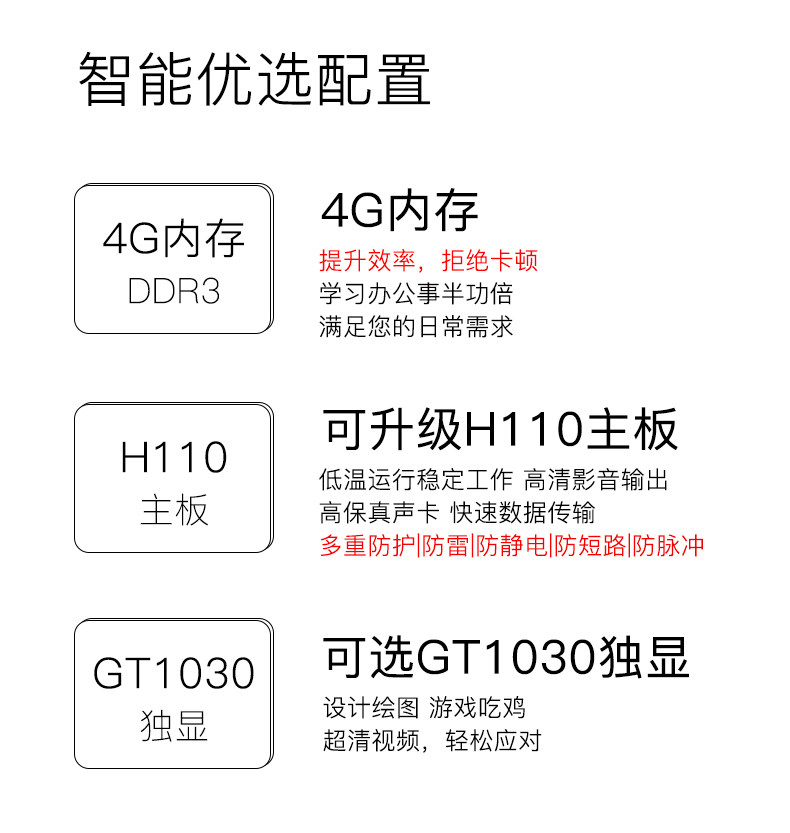 智能优选配置

4G内存
DDR3

4G内存
提升效率，拒绝卡顿
学习办公事半功倍
满足您的日常需求

H110
主板

可升级H110主板
低温运行稳定工作 高清影音输出
高保真声卡 快速数据传输
多重防护|防雷|防静电|防短路|防脉冲

GT1030
独显

可选GT1030独显
设计绘图 游戏吃鸡
超清视频，轻松应对