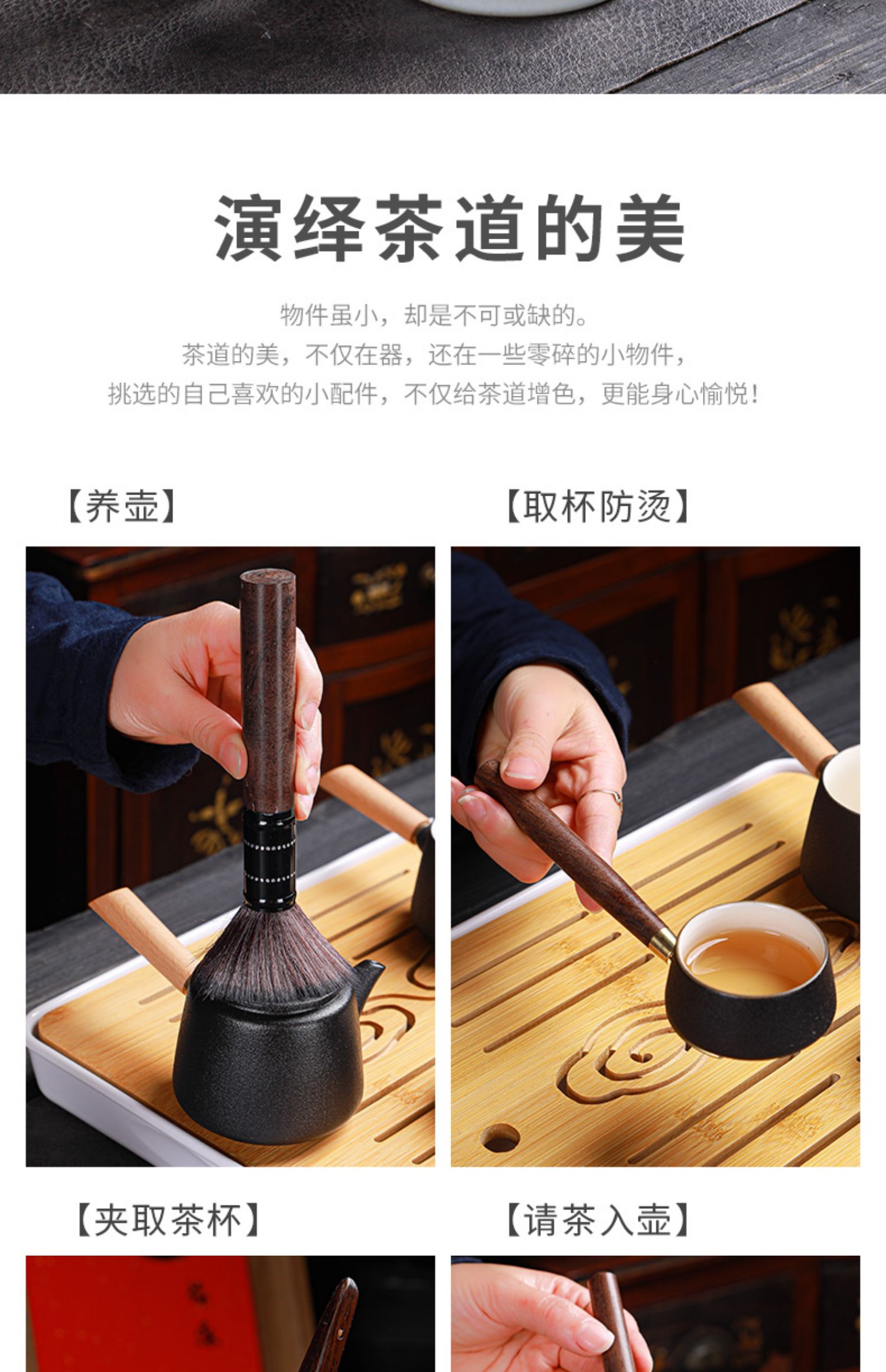 演绎茶道的美

物件虽小，却是不可或缺的。
茶道的美，不仅在器，还在一些零碎的小物件，
挑选的自己喜欢的小配件，不仅给茶道增色，更能身心愉悦！

【养壶】

【取杯防烫】

【夹取茶杯】

【请茶入壶】