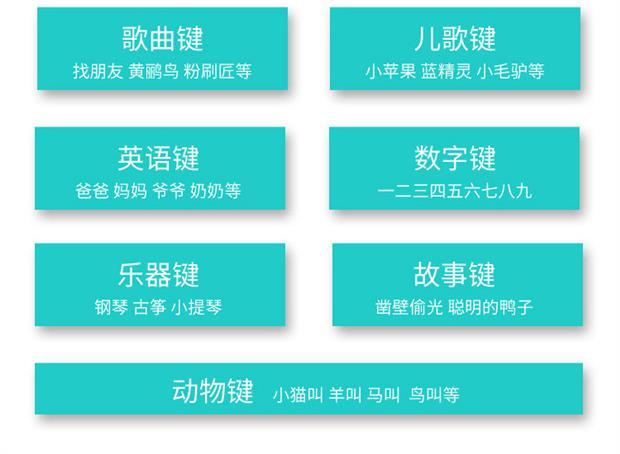 歌曲键
找朋友 黄鹂鸟 粉刷匠等

儿歌键
小苹果 蓝精灵 小毛驴等

英语键
爸爸 妈妈 爷爷 奶奶等

数字键
一二三四五六七八九

乐器键
钢琴 古筝 小提琴

故事键
凿壁偷光 聪明的鸭子

动物键 小猫叫 羊叫 马叫 鸟叫等