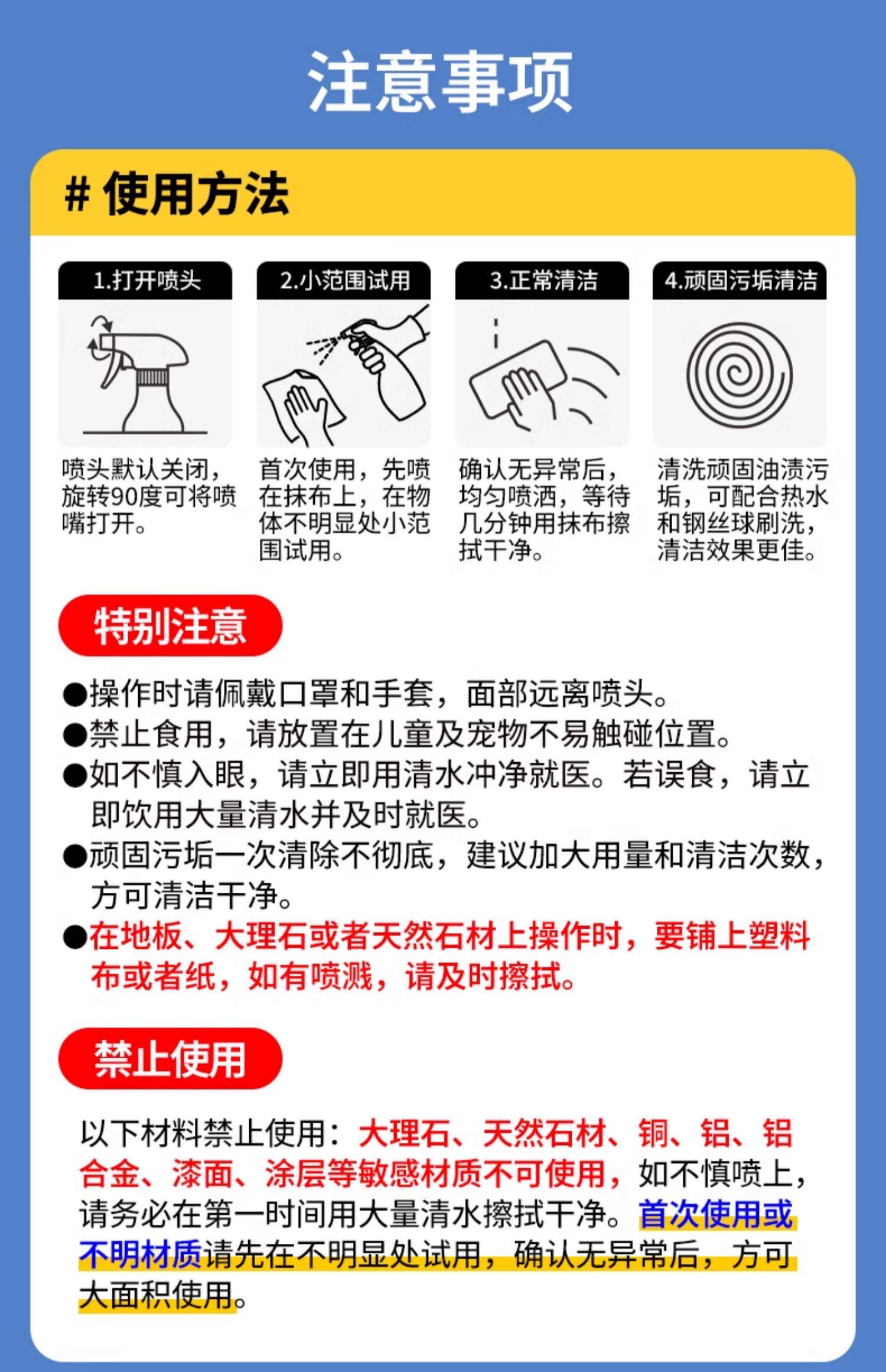 注意事项

# 使用方法

1.打开喷头

喷头默认关闭，旋转90度可将喷嘴打开。

2.小范围试用

首次使用，先喷在抹布上，在物体不明显处小范围试用。

3.正常清洁

确认无异常后，均匀喷洒，等待几分钟用抹布擦拭干净。

4.顽固污垢清洁

清洗顽固油渍污垢，可配合热水和钢丝球刷洗，清洁效果更佳。

特别注意

●操作时请佩戴口罩和手套，面部远离喷头。
●禁止食用，请放置在儿童及宠物不易触碰位置。
●如不慎入眼，请立即用清水冲净就医。若误食，请立即饮用大量清水并及时就医。
●顽固污垢一次清除不彻底，建议加大用量和清洁次数，方可清洁干净。
●在地板、大理石或者天然石材上操作时，要铺上塑料布或者纸，如有喷溅，请及时擦拭。

禁止使用

以下材料禁止使用：大理石、天然石材、铜、铝、铝合金、漆面、涂层等敏感材质不可使用，如不慎喷上，请务必在第一时间用大量清水擦拭干净。首次使用或不明材质请先在不明显处试用，确认无异常后，方可大面积使用。