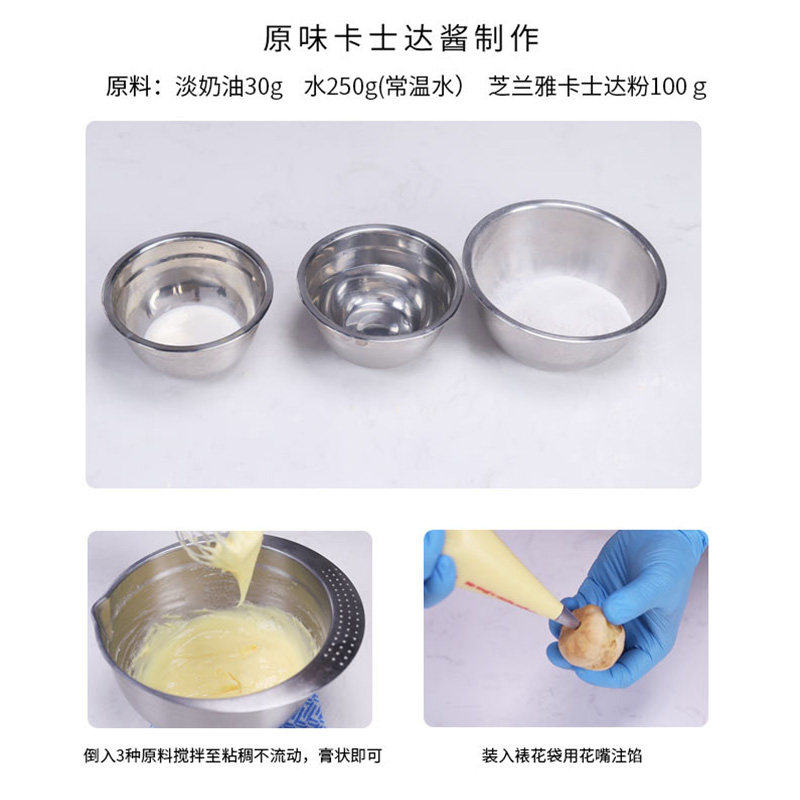 原味卡士达酱制作

原料：淡奶油30g 水250g(常温水) 芝兰雅卡士达粉100 g

倒入3种原料搅拌至粘稠不流动，膏状即可

装入裱花袋用花嘴注馅