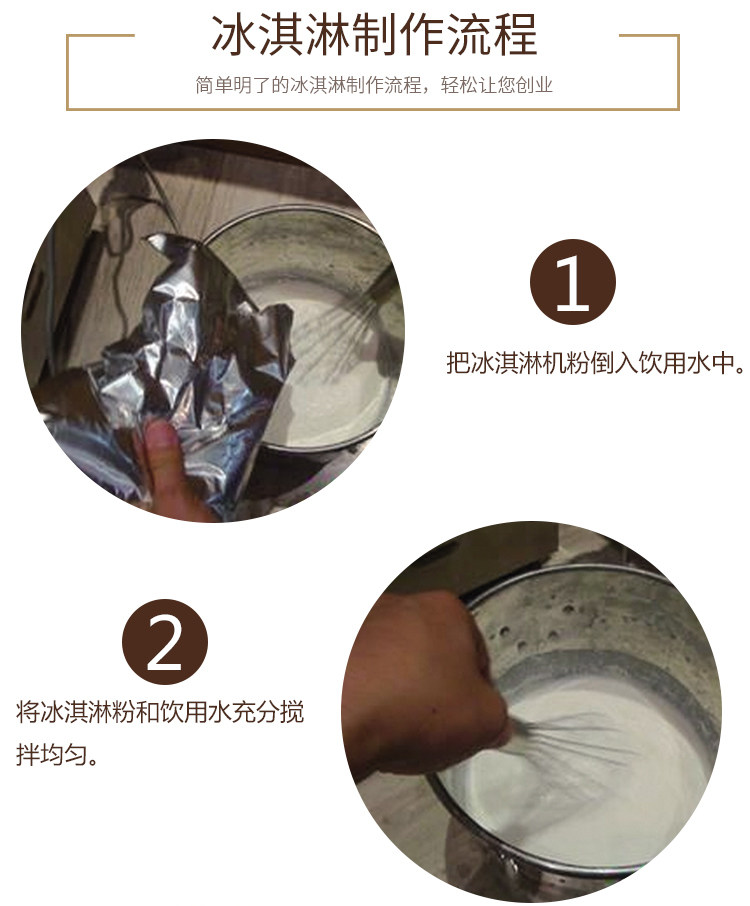 冰淇淋制作流程

简单明了的冰淇淋制作流程，轻松让您创业

1

把冰淇淋机粉倒入饮用水中。

2

将冰淇淋粉和饮用水充分搅拌均匀。