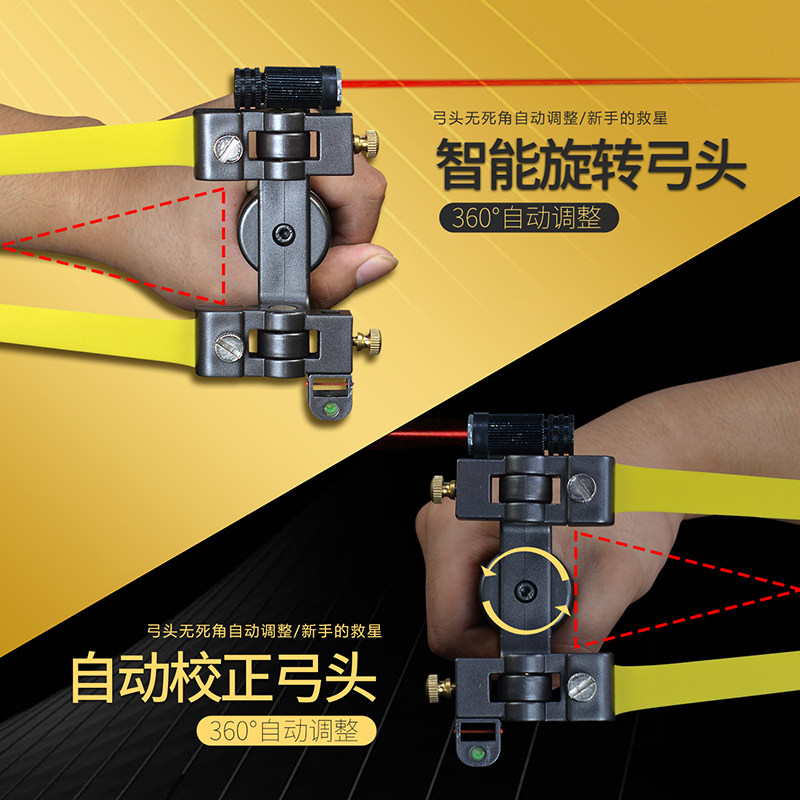 弓头无死角自动调整/新手的救星
智能旋转弓头
360°自动调整

弓头无死角自动调整/新手的救星
自动校正弓头
360°自动调整