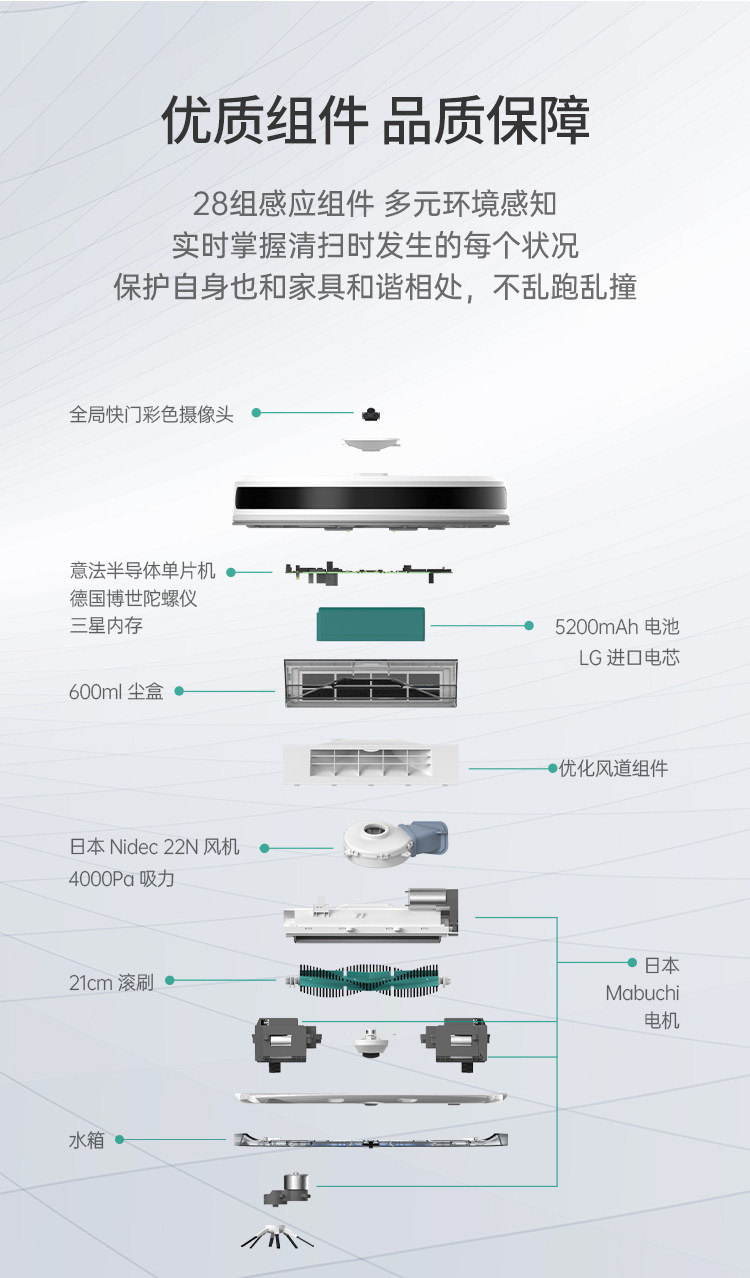 优质组件 品质保障

28组感应组件 多元环境感知
实时掌握清扫时发生的每个状况
保护自身也和家具和谐相处，不乱跑乱撞

全局快门彩色摄像头

意法半导体单片机
德国博世陀螺仪
三星内存

5200mAh 电池
LG 进口电芯

600ml 尘盒

优化风道组件

日本 Nidec 22N 风机
4000Pa 吸力

21cm 滚刷

日本
Mabuchi
电机

水箱