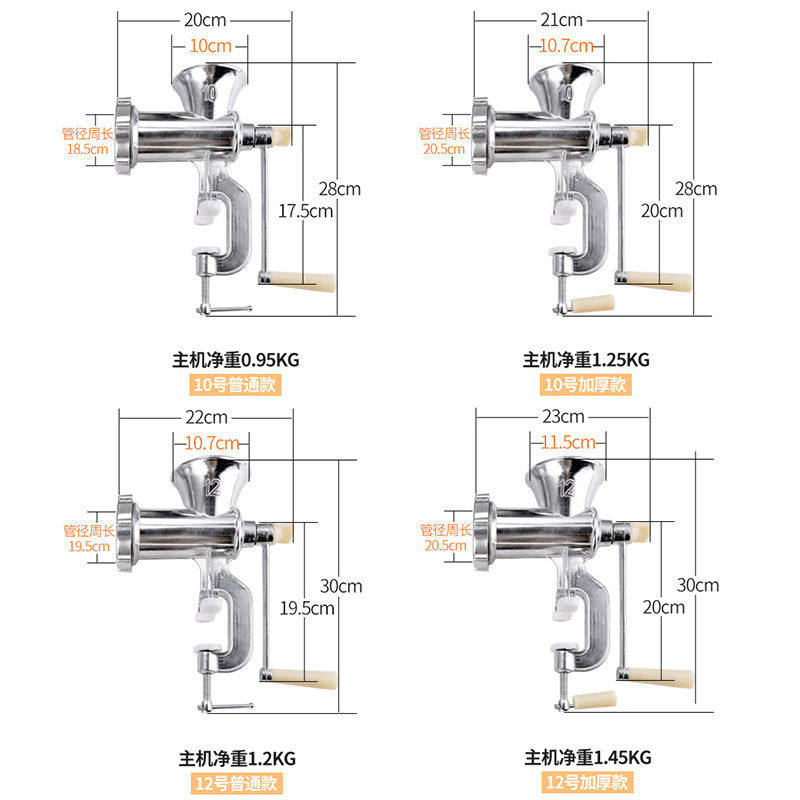 20cm
10cm
10
管径周长
18.5cm
28cm
17.5cm
主机净重0.95KG
10号普通款

21cm
10.7cm
10
管径周长
20.5cm
28cm
20cm
主机净重1.25KG
10号加厚款

22cm
10.7cm
12
管径周长
19.5cm
30cm
19.5cm
主机净重1.2KG
12号普通款

23cm
11.5cm
12
管径周长
20.5cm
30cm
20cm
主机净重1.45KG
12号加厚款