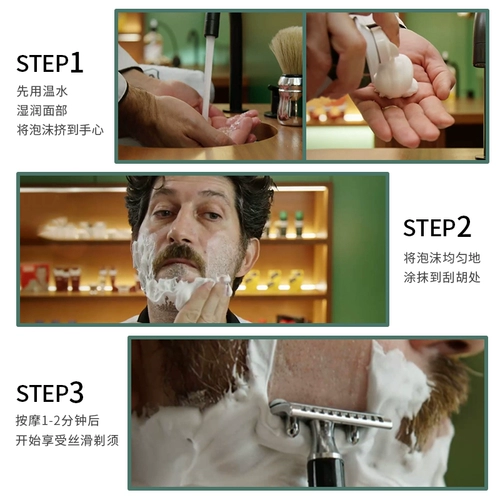 STEP1
先用温水
湿润面部
将泡沫挤到手心

STEP2
将泡沫均匀地
涂抹到刮胡处

STEP3
按摩1-2分钟后
开始享受丝滑剃须