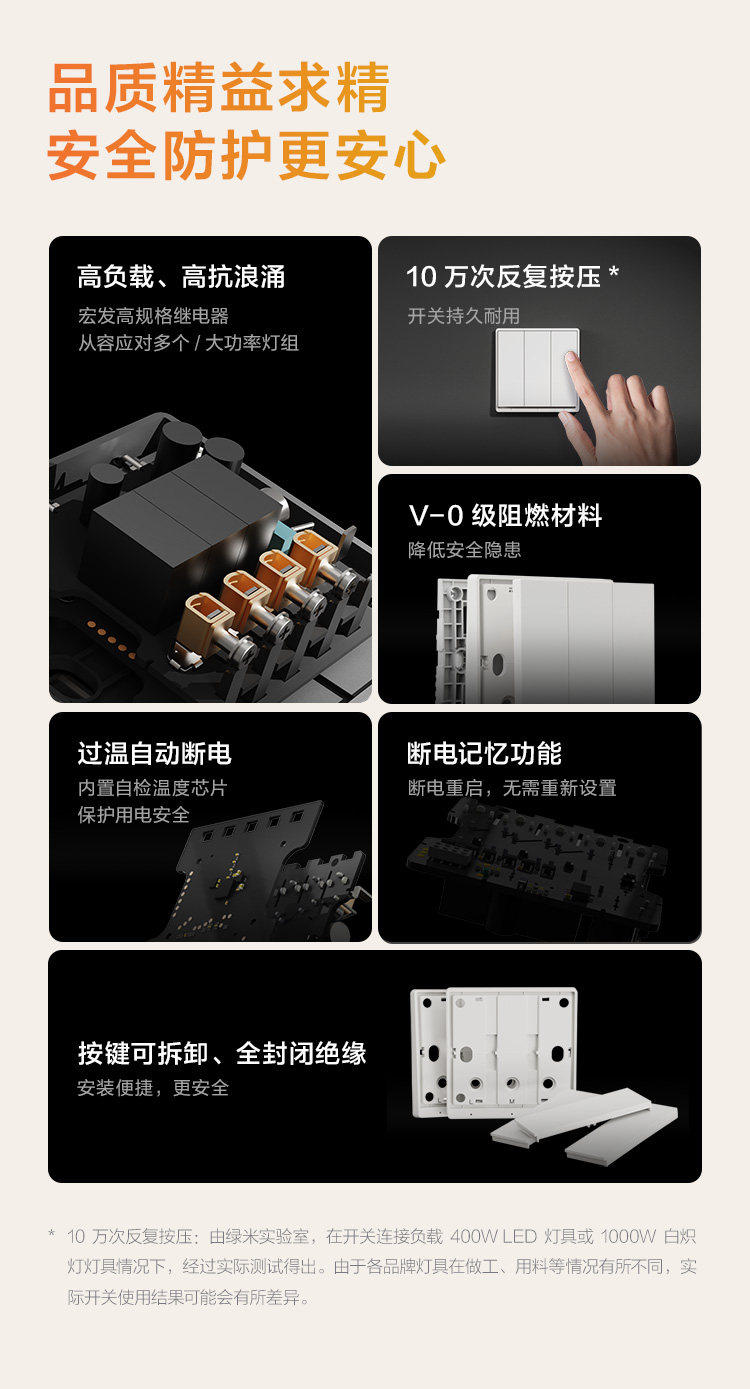 品质精益求精
安全防护更安心

高负载、高抗浪涌
宏发高规格继电器
从容应对多个 / 大功率灯组

10 万次反复按压 *
开关持久耐用

V-0 级阻燃材料
降低安全隐患

过温自动断电
内置自检温度芯片
保护用电安全

断电记忆功能
断电重启，无需重新设置

按键可拆卸、全封闭绝缘
安装便捷，更安全

* 10 万次反复按压：由绿米实验室，在开关连接负载 400W LED 灯具或 1000W 白炽灯灯具情况下，经过实际测试得出。由于各品牌灯具在做工、用料等情况有所不同，实际开关使用结果可能会有所差异。