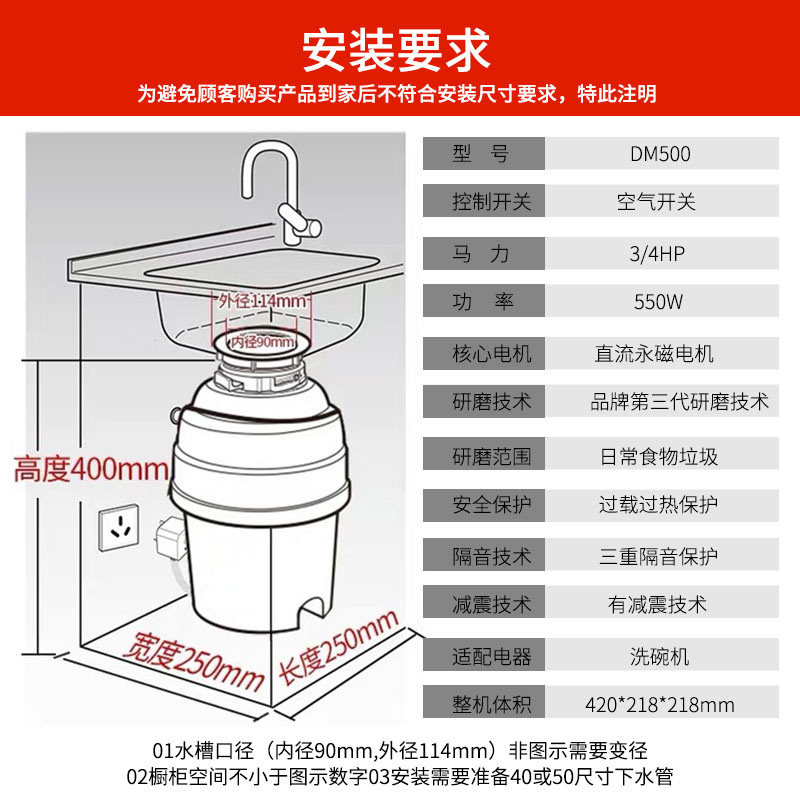 安装要求

为避免顾客购买产品到家后不符合安装尺寸要求，特此注明

外径114mm
内径90mm
高度400mm
宽度250mm
长度250mm

| 型　号 | DM500 |
|---|---|
| 控制开关 | 空气开关 |
| 马　力 | 3/4HP |
| 功　率 | 550W |
| 核心电机 | 直流永磁电机 |
| 研磨技术 | 品牌第三代研磨技术 |
| 研磨范围 | 日常食物垃圾 |
| 安全保护 | 过载过热保护 |
| 隔音技术 | 三重隔音保护 |
| 减震技术 | 有减震技术 |
| 适配电器 | 洗碗机 |
| 整机体积 | 420*218*218mm |

01水槽口径（内径90mm,外径114mm）非图示需要变径
02橱柜空间不小于图示数字03安装需要准备40或50尺寸下水管