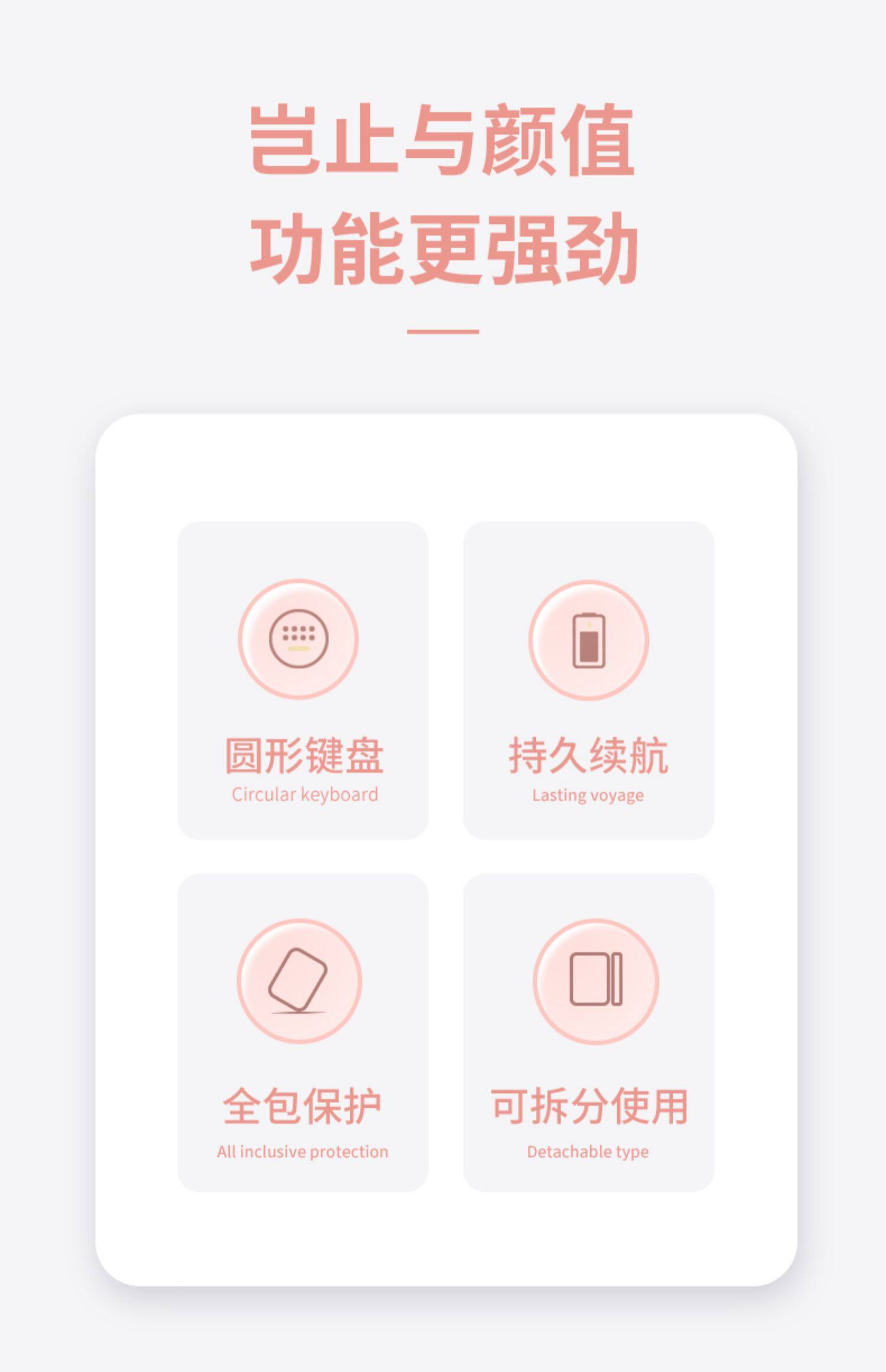 岂止与颜值
功能更强劲

圆形键盘
Circular keyboard

持久续航
Lasting voyage

全包保护
All inclusive protection

可拆分使用
Detachable type