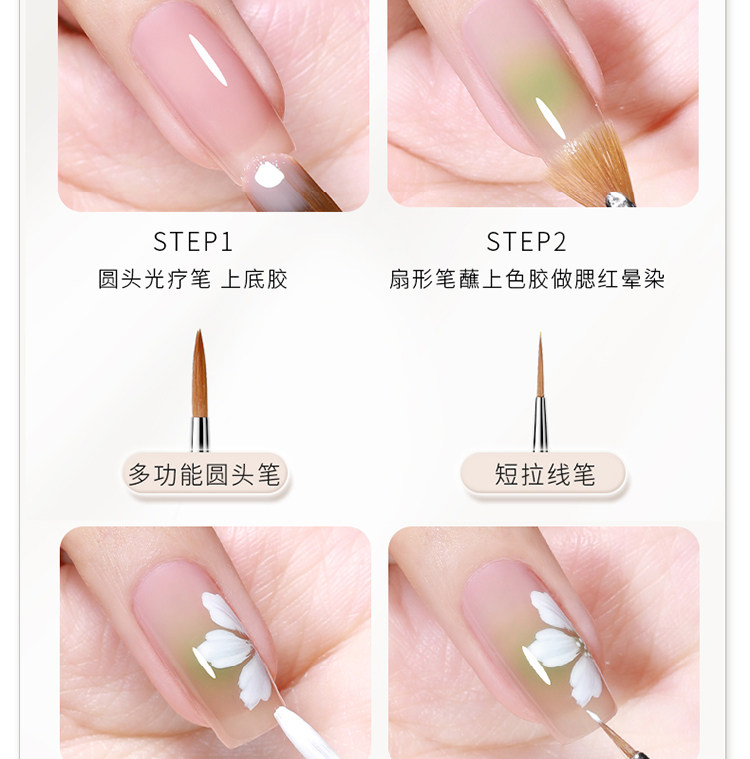 STEP1
圆头光疗笔 上底胶

STEP2
扇形笔蘸上色胶做腮红晕染

多功能圆头笔

短拉线笔