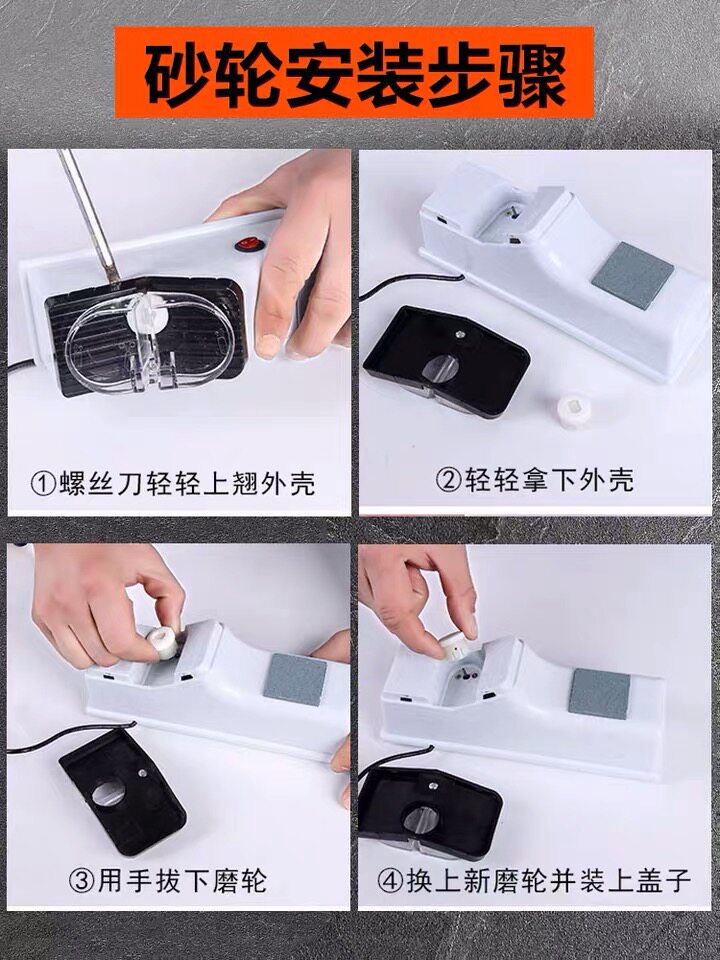 砂轮安装步骤

①螺丝刀轻轻上翘外壳

②轻轻拿下外壳

③用手拔下磨轮

④换上新磨轮并装上盖子