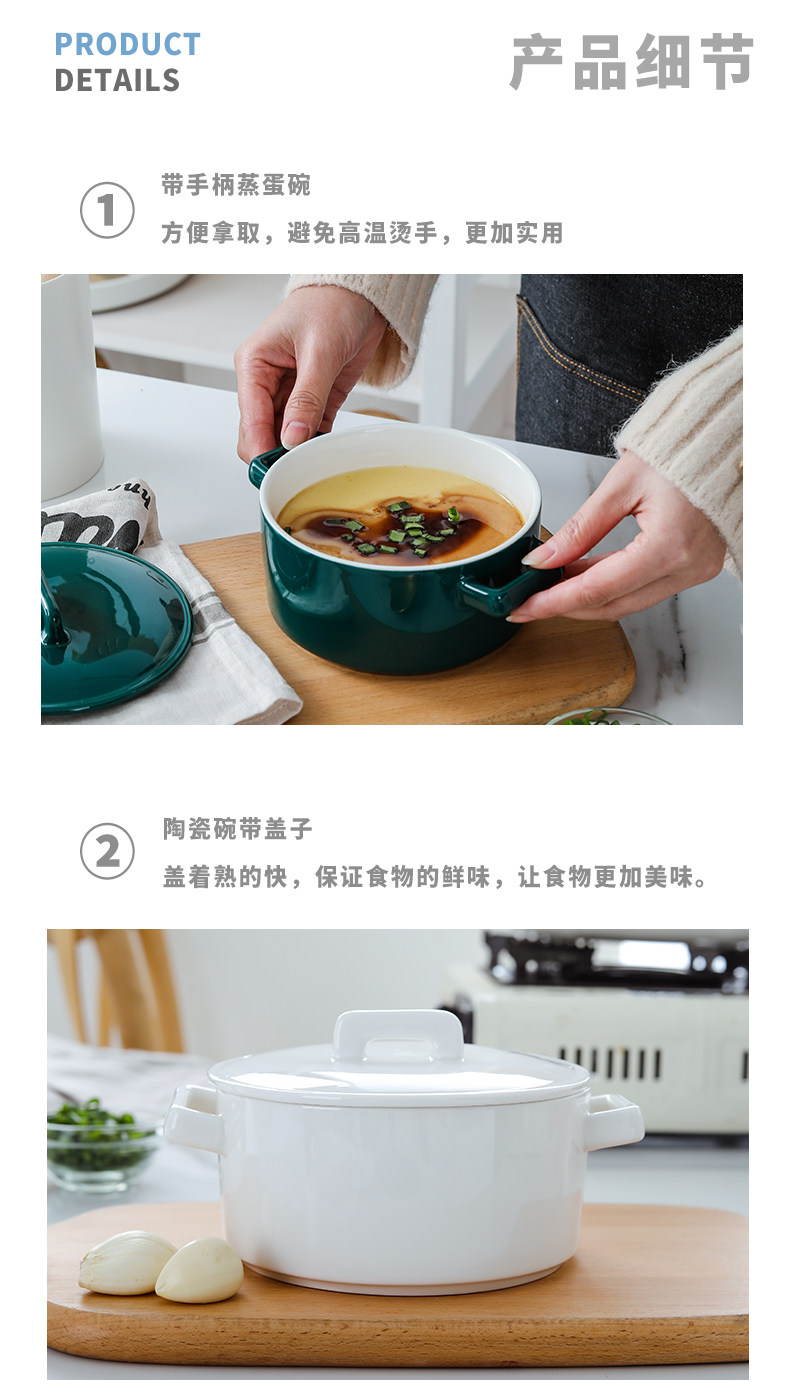 PRODUCT
DETAILS

产品细节

①

带手柄蒸蛋碗

方便拿取，避免高温烫手，更加实用

②

陶瓷碗带盖子

盖着熟的快，保证食物的鲜味，让食物更加美味。