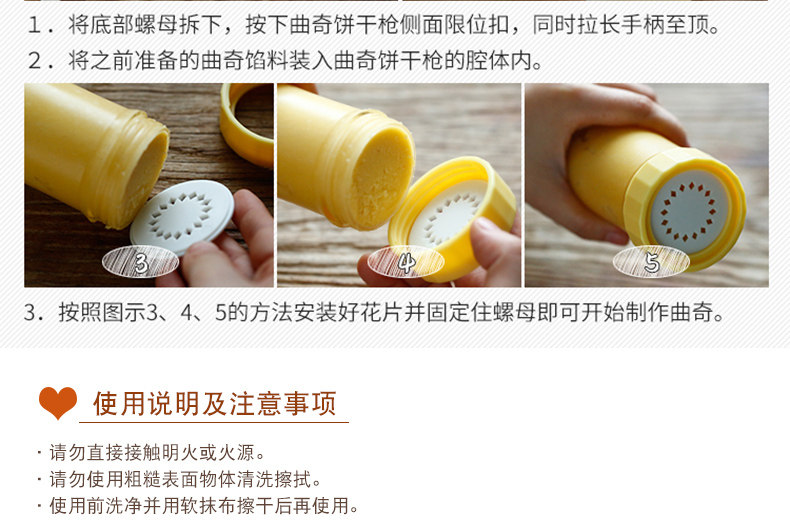 1．将底部螺母拆下，按下曲奇饼干枪侧面限位扣，同时拉长手柄至顶。
2．将之前准备的曲奇馅料装入曲奇饼干枪的腔体内。

3

4

5

3．按照图示3、4、5的方法安装好花片并固定住螺母即可开始制作曲奇。

使用说明及注意事项

· 请勿直接接触明火或火源。
· 请勿使用粗糙表面物体清洗擦拭。
· 使用前洗净并用软抹布擦干后再使用。