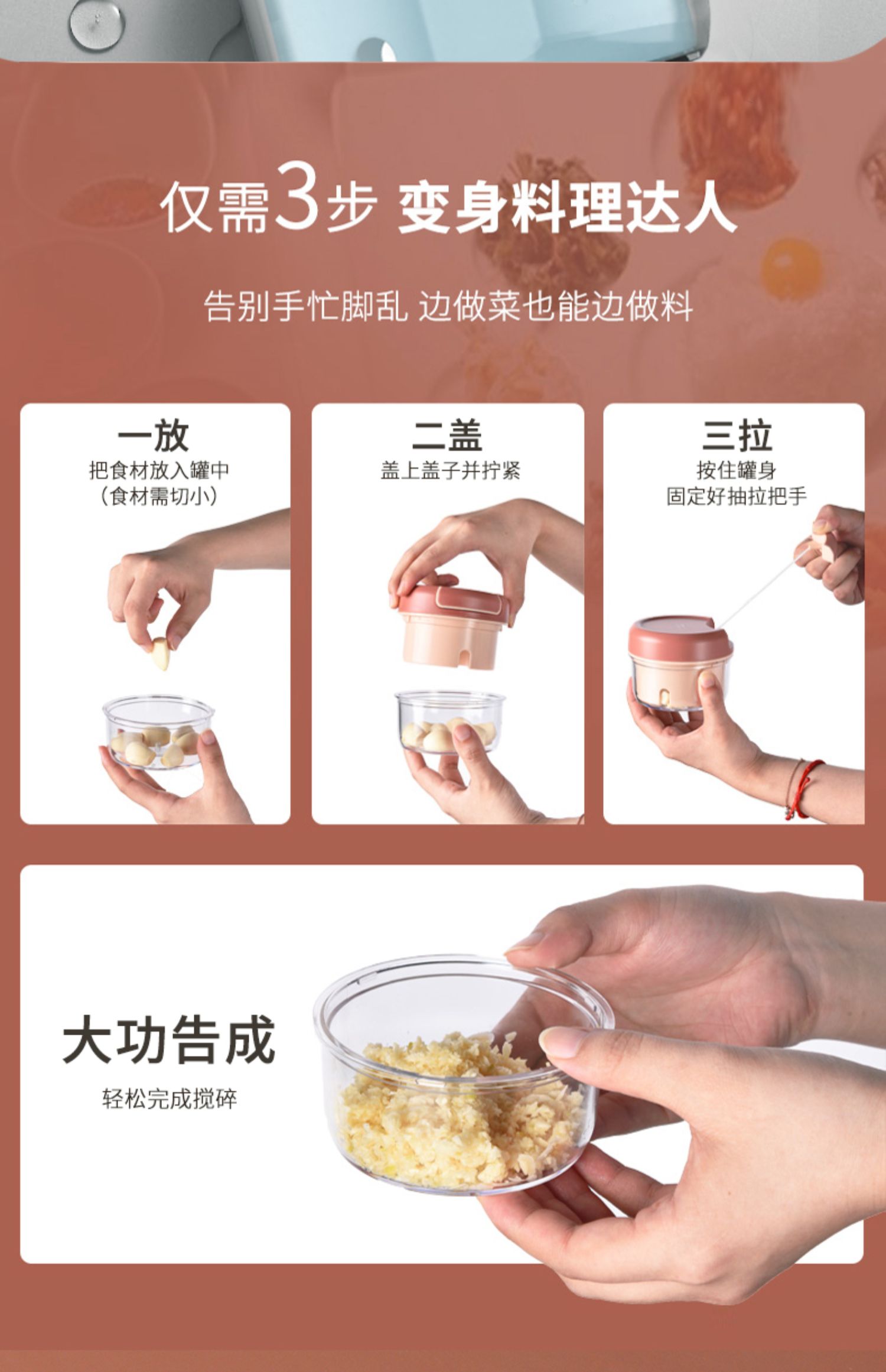 仅需3步 变身料理达人

告别手忙脚乱 边做菜也能边做料

一放
把食材放入罐中
（食材需切小）

二盖
盖上盖子并拧紧

三拉
按住罐身
固定好抽拉把手

大功告成
轻松完成搅碎