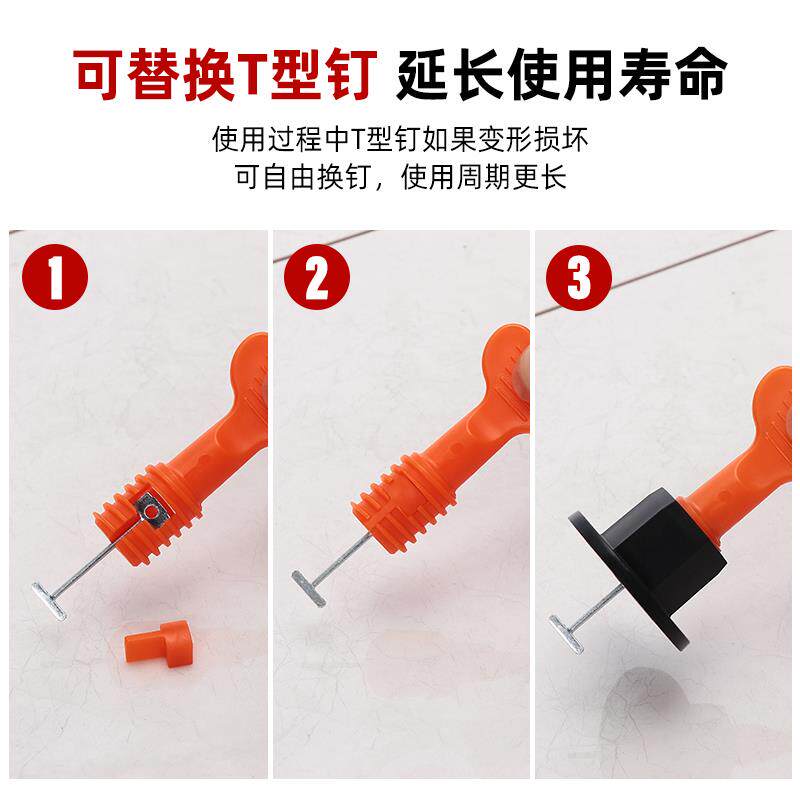 可替换T型钉 延长使用寿命

使用过程中T型钉如果变形损坏
可自由换钉，使用周期更长

1

2

3