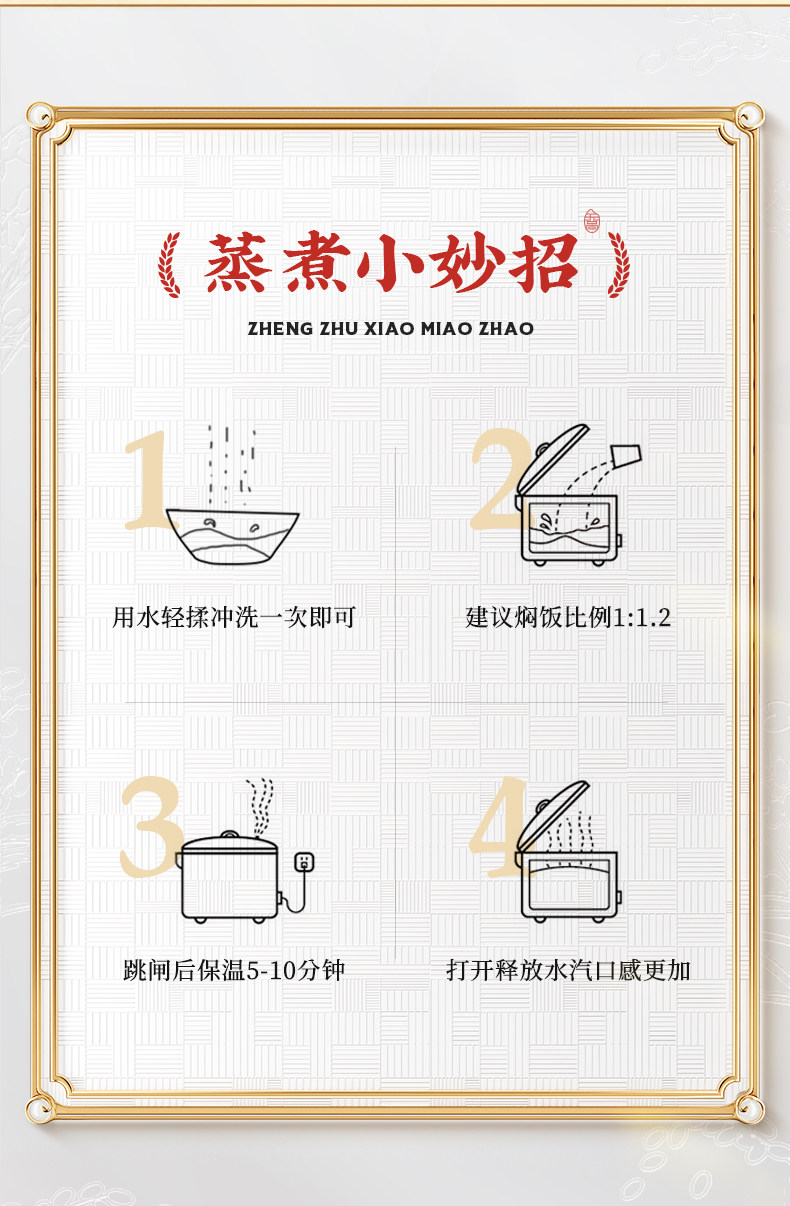 蒸煮小妙招

ZHENG ZHU XIAO MIAO ZHAO

1

用水轻揉冲洗一次即可

2

建议焖饭比例1:1.2

3

跳闸后保温5-10分钟

4

打开释放水汽口感更加