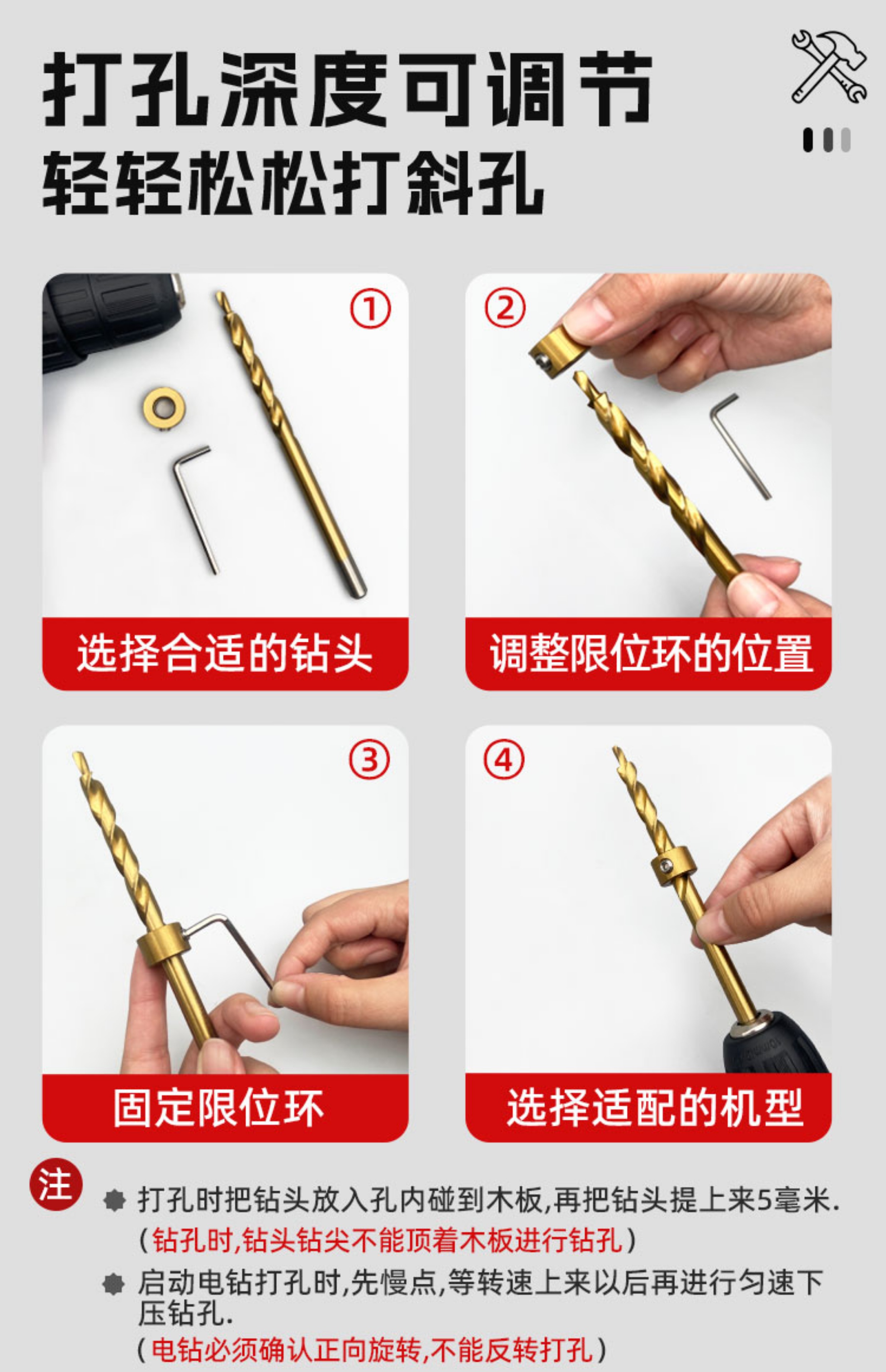 打孔深度可调节
轻轻松松打斜孔

①

选择合适的钻头

②

调整限位环的位置

③

固定限位环

④

选择适配的机型

注

打孔时把钻头放入孔内碰到木板,再把钻头提上来5毫米.
(钻孔时,钻头钻尖不能顶着木板进行钻孔)

启动电钻打孔时,先慢点,等转速上来以后再进行匀速下压钻孔.
(电钻必须确认正向旋转,不能反转打孔)