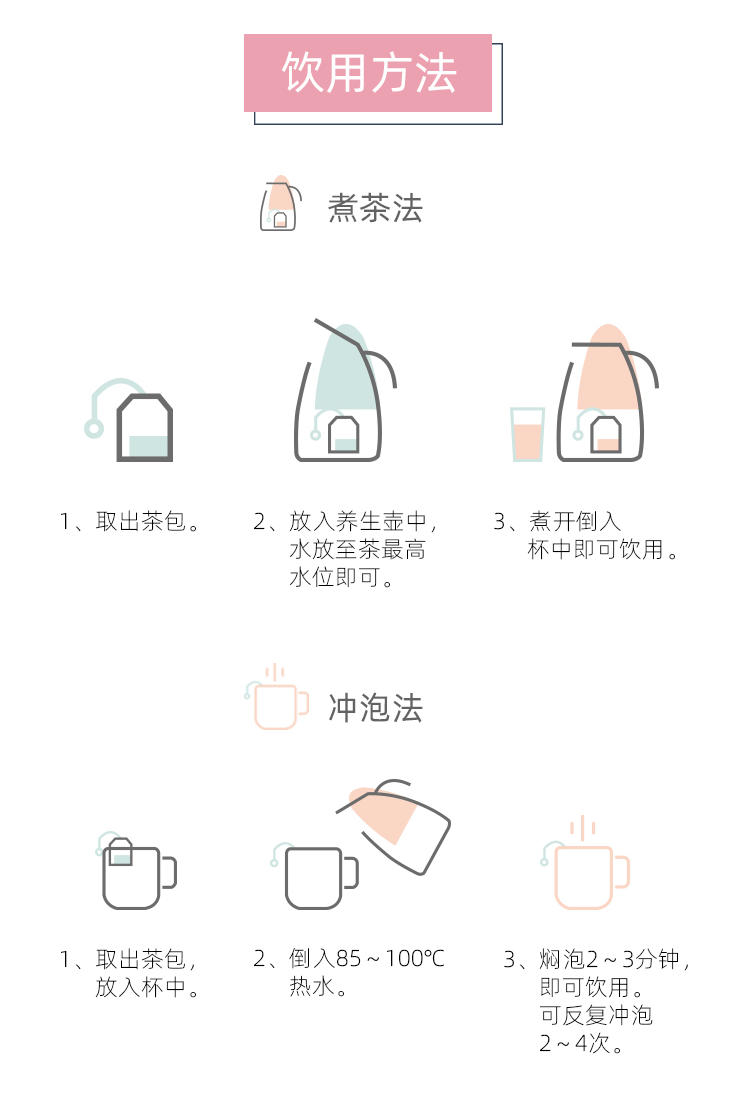 饮用方法

煮茶法

1、取出茶包。

2、放入养生壶中，水放至茶最高水位即可。

3、煮开倒入杯中即可饮用。

冲泡法

1、取出茶包，放入杯中。

2、倒入85～100℃热水。

3、焖泡2～3分钟，即可饮用。可反复冲泡2～4次。