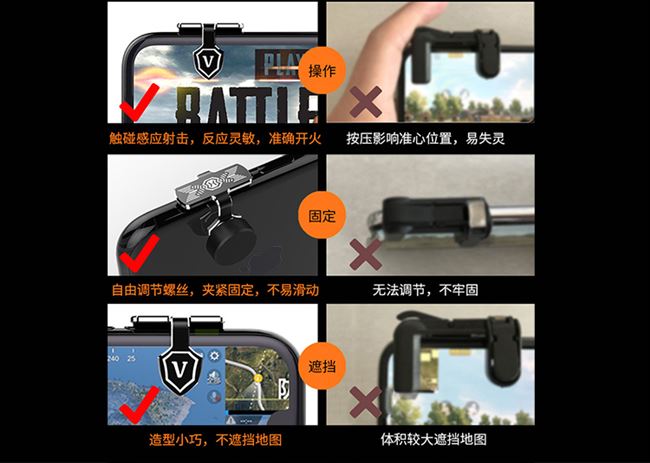 V
PLAY
BATTLE
操作
触碰感应射击，反应灵敏，准确开火
按压影响准心位置，易失灵

固定
自由调节螺丝，夹紧固定，不易滑动
无法调节，不牢固

240 25
V
遮挡
造型小巧，不遮挡地图
体积较大遮挡地图