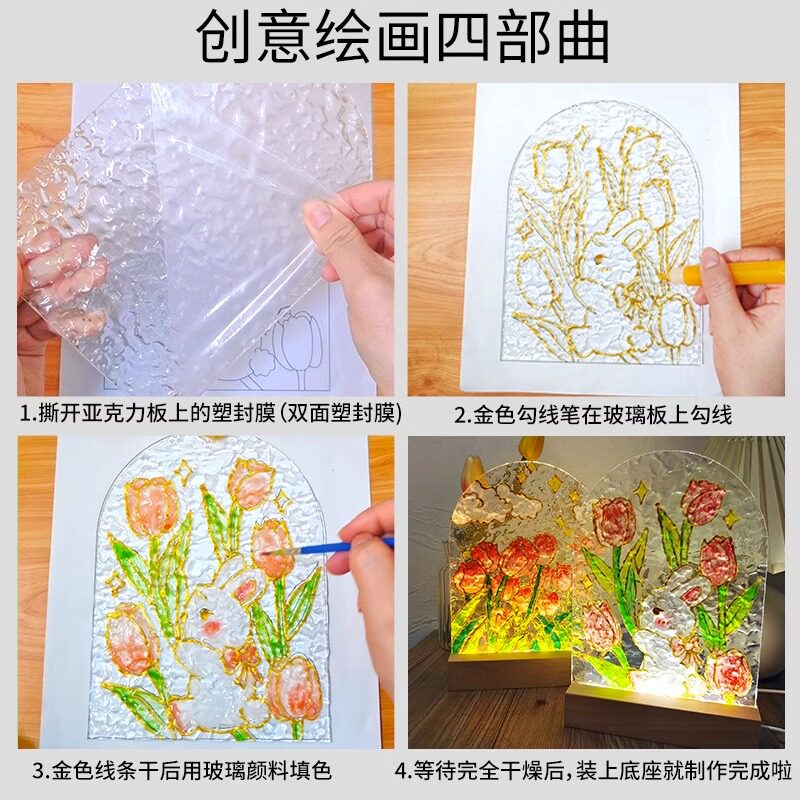 创意绘画四部曲

1.撕开亚克力板上的塑封膜(双面塑封膜)

2.金色勾线笔在玻璃板上勾线

3.金色线条干后用玻璃颜料填色

4.等待完全干燥后,装上底座就制作完成啦