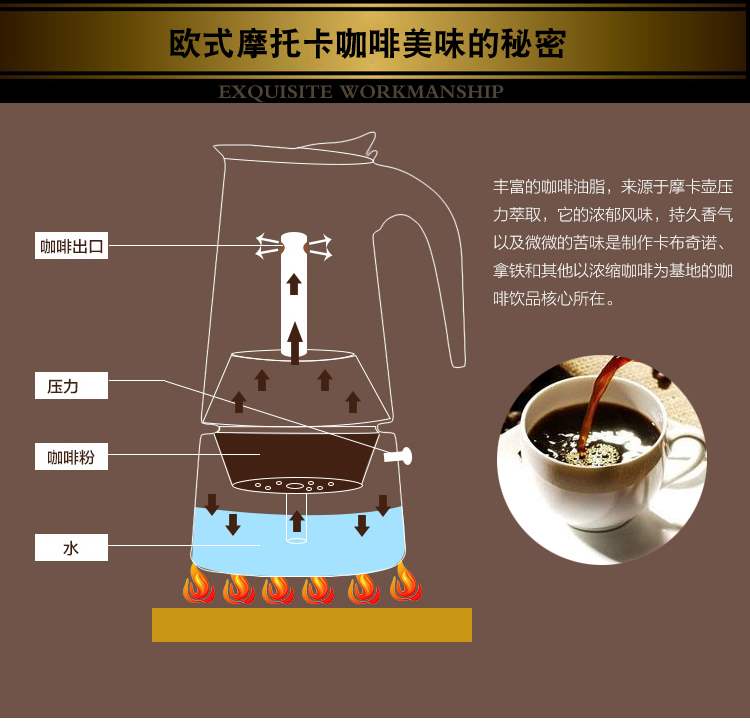 欧式摩托卡咖啡美味的秘密

EXQUISITE WORKMANSHIP

咖啡出口

压力

咖啡粉

水

丰富的咖啡油脂，来源于摩卡壶压力萃取，它的浓郁风味，持久香气以及微微的苦味是制作卡布奇诺、拿铁和其他以浓缩咖啡为基地的咖啡饮品核心所在。