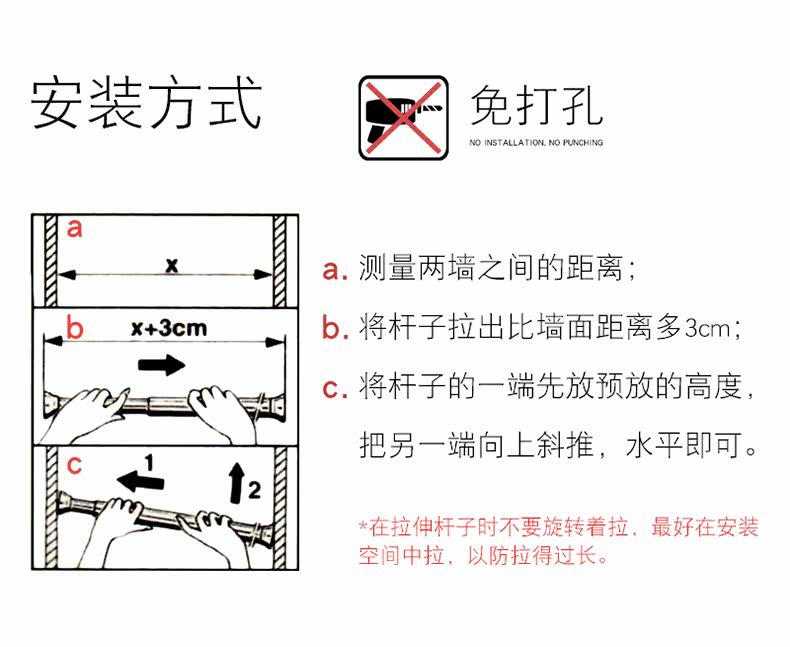 安装方式

免打孔
NO INSTALLATION, NO PUNCHING

a
x
b
x+3cm
c
1
2

a. 测量两墙之间的距离；

b. 将杆子拉出比墙面距离多3cm；

c. 将杆子的一端先放预放的高度，把另一端向上斜推，水平即可。

*在拉伸杆子时不要旋转着拉，最好在安装空间中拉，以防拉得过长。