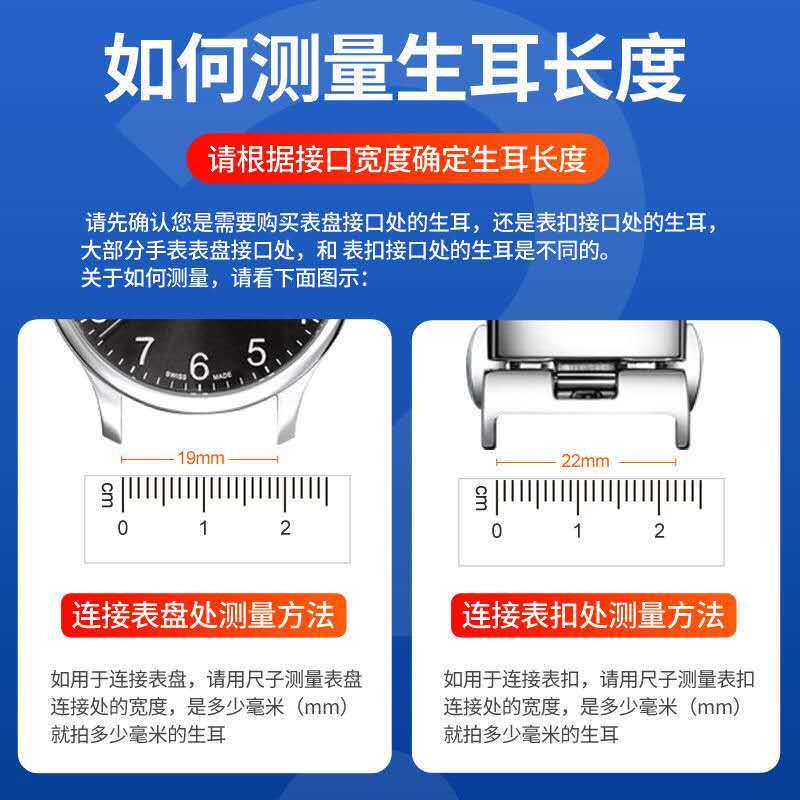 如何测量生耳长度

请根据接口宽度确定生耳长度

请先确认您是需要购买表盘接口处的生耳，还是表扣接口处的生耳，大部分手表表盘接口处，和 表扣接口处的生耳是不同的。
关于如何测量，请看下面图示：

7 6 5
SWISS MADE

19mm

cm
0 1 2

连接表盘处测量方法

如用于连接表盘，请用尺子测量表盘连接处的宽度，是多少毫米（mm）就拍多少毫米的生耳

22mm

cm
0 1 2

连接表扣处测量方法

如用于连接表扣，请用尺子测量表扣连接处的宽度，是多少毫米（mm）就拍多少毫米的生耳