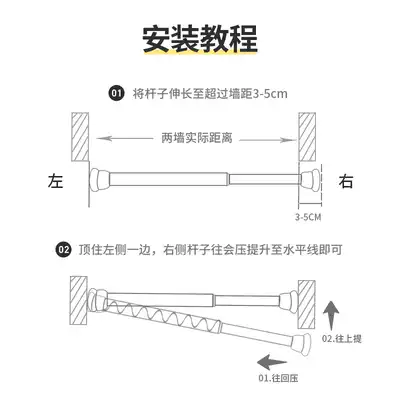 安装教程

01 将杆子伸长至超过墙距3-5cm

两墙实际距离

左

右

3-5CM

02 顶住左侧一边，右侧杆子往会压提升至水平线即可

02.往上提

01.往回压