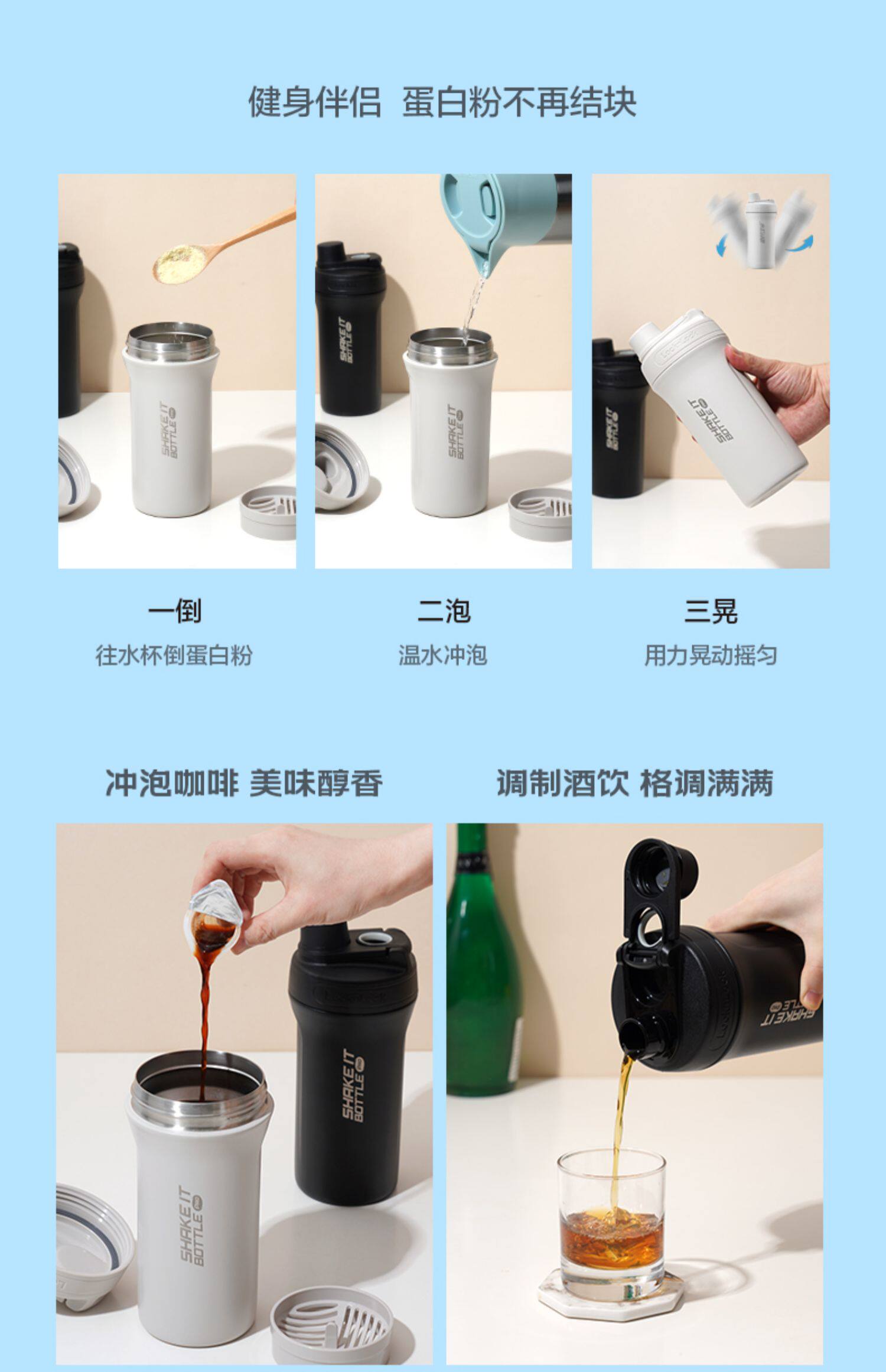 健身伴侣 蛋白粉不再结块

SHAKE IT BOTTLE

SHAKE IT BOTTLE

SHAKE IT BOTTLE

SHAKE IT BOTTLE

SHAKE IT BOTTLE

一倒
往水杯倒蛋白粉

二泡
温水冲泡

三晃
用力晃动摇匀

冲泡咖啡 美味醇香

调制酒饮 格调满满

SHAKE IT BOTTLE

SHAKE IT BOTTLE

SHAKE IT BOTTLE