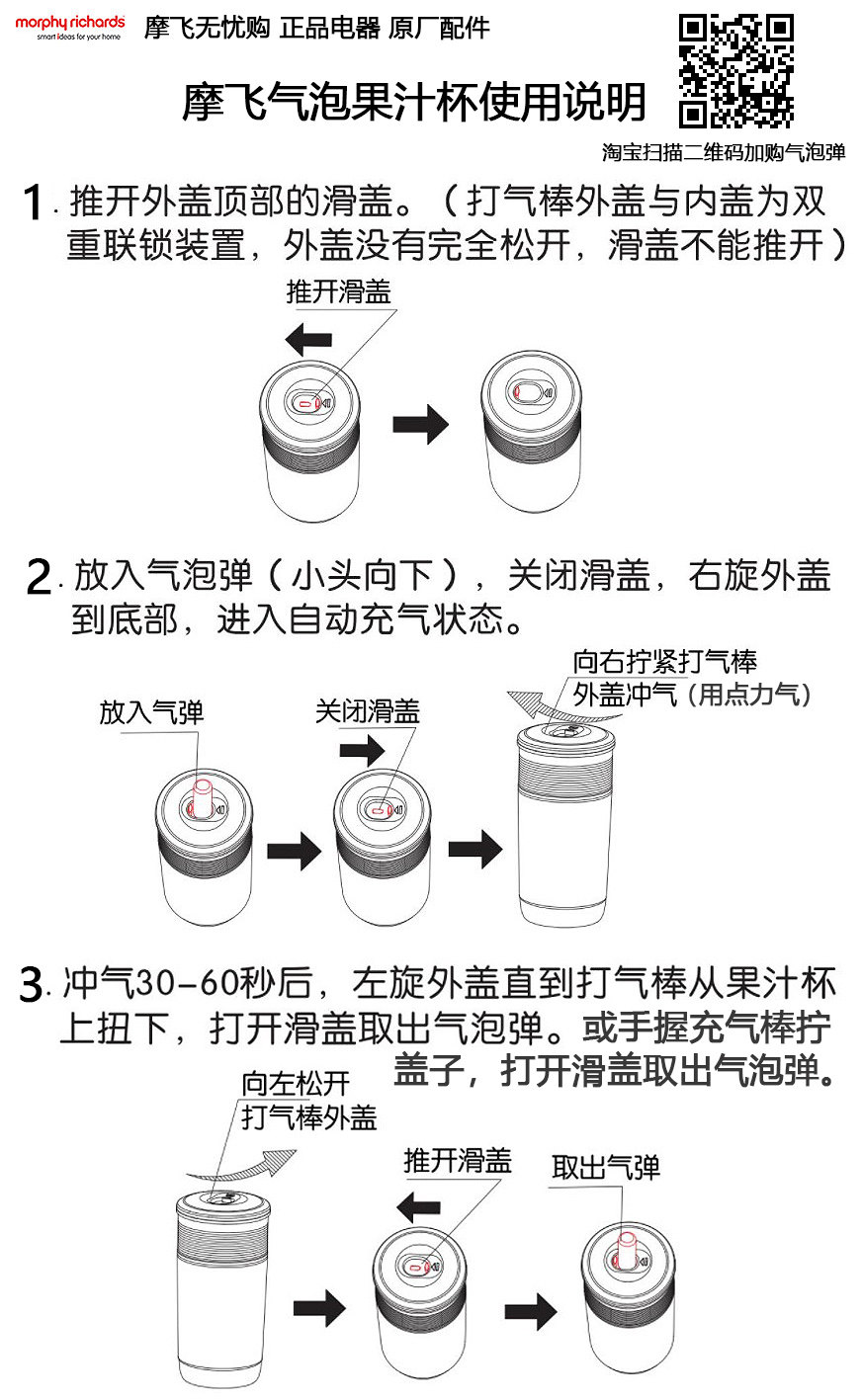 morphy richards
smart ideas for your home

摩飞无忧购 正品电器 原厂配件

摩飞气泡果汁杯使用说明

淘宝扫描二维码加购气泡弹

1. 推开外盖顶部的滑盖。（打气棒外盖与内盖为双重联锁装置，外盖没有完全松开，滑盖不能推开）

推开滑盖

2. 放入气泡弹（小头向下），关闭滑盖，右旋外盖到底部，进入自动充气状态。

放入气弹

关闭滑盖

向右拧紧打气棒外盖冲气（用点力气）

3. 冲气30-60秒后，左旋外盖直到打气棒从果汁杯上扭下，打开滑盖取出气泡弹。或手握充气棒拧盖子，打开滑盖取出气泡弹。

向左松开打气棒外盖

推开滑盖

取出气弹