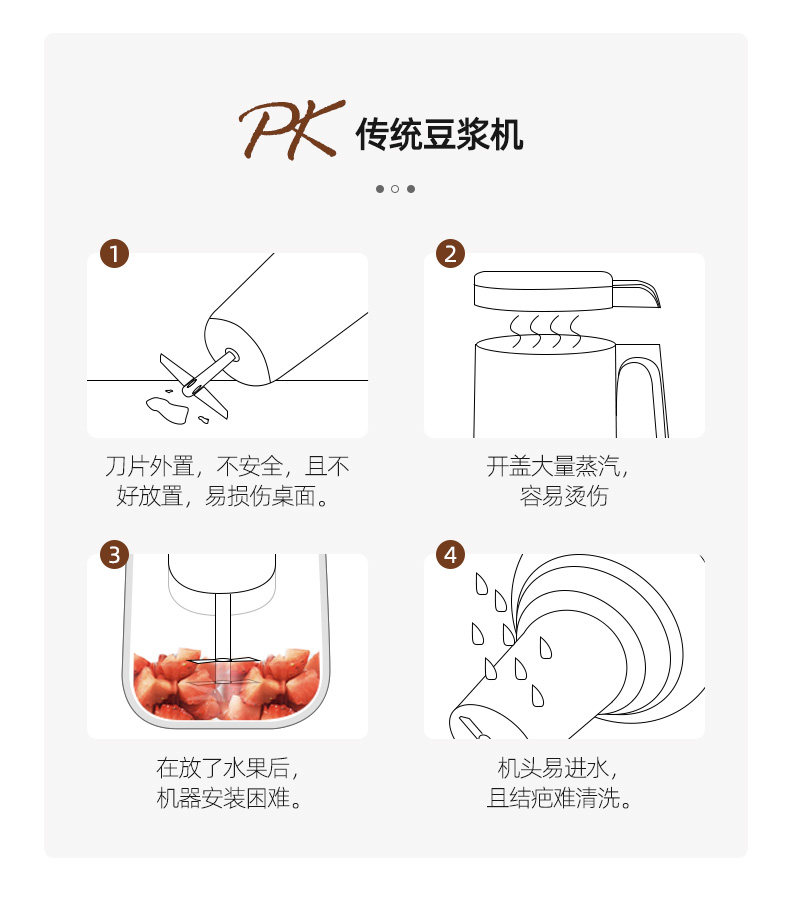 PK 传统豆浆机

1

刀片外置，不安全，且不好放置，易损伤桌面。

2

开盖大量蒸汽，容易烫伤

3

在放了水果后，机器安装困难。

4

机头易进水，且结疤难清洗。