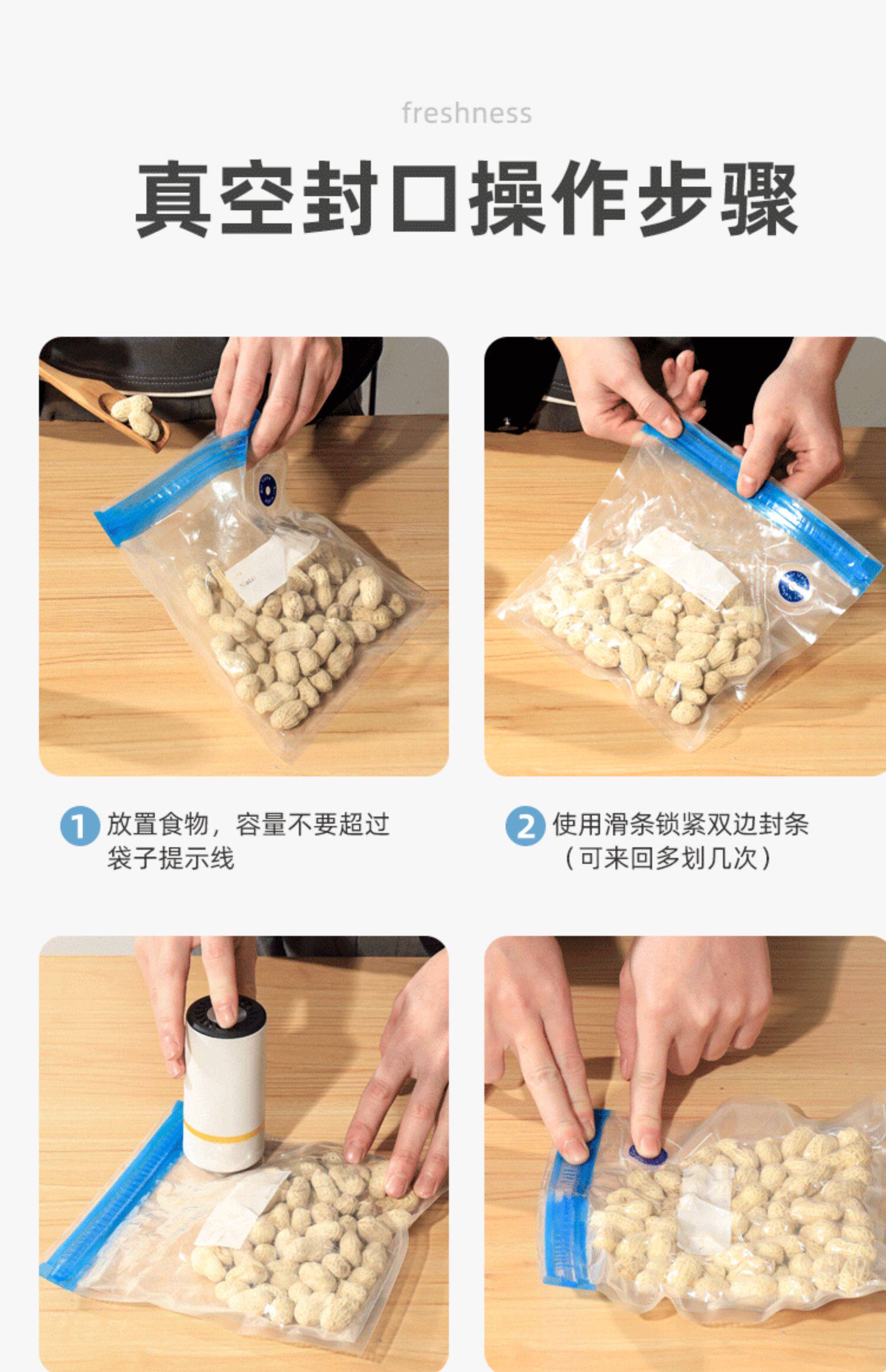 freshness

真空封口操作步骤

1 放置食物，容量不要超过袋子提示线

2 使用滑条锁紧双边封条（可来回多划几次）