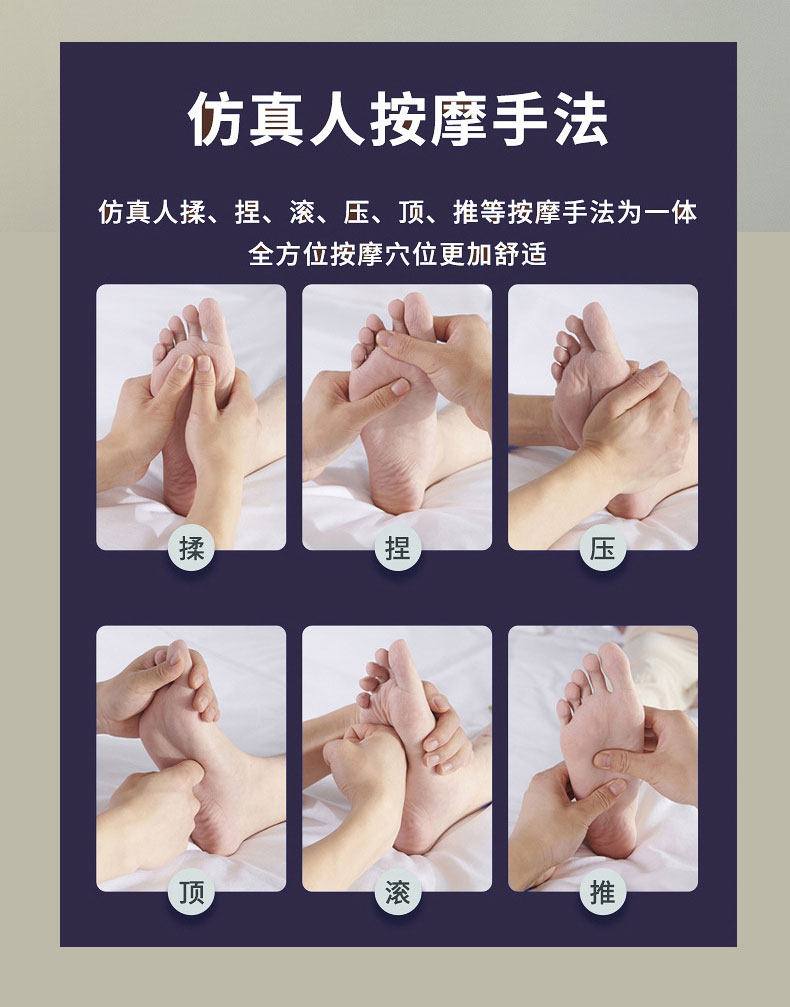 仿真人按摩手法

仿真人揉、捏、滚、压、顶、推等按摩手法为一体
全方位按摩穴位更加舒适

揉

捏

压

顶

滚

推