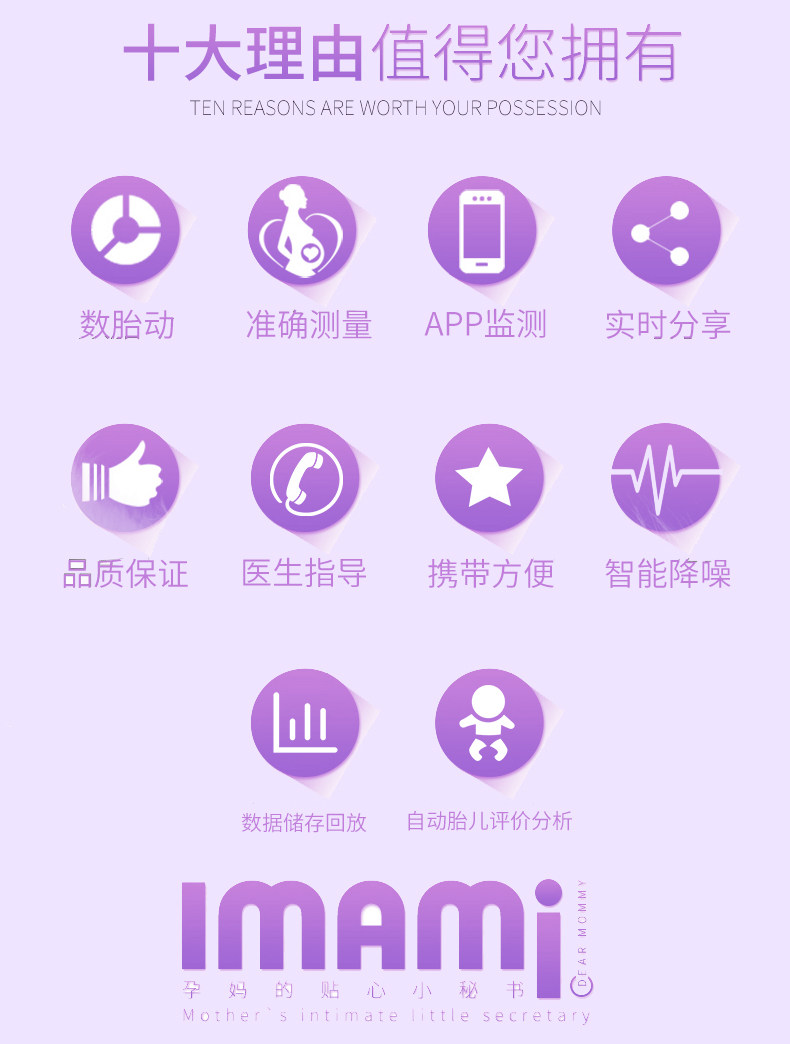 十大理由值得您拥有
TEN REASONS ARE WORTH YOUR POSSESSION

数胎动

准确测量

APP监测

实时分享

品质保证

医生指导

携带方便

智能降噪

数据储存回放

自动胎儿评价分析

IMAMI
DEAR MOMMY
孕妈的贴心小秘书
Mother`s intimate little secretary