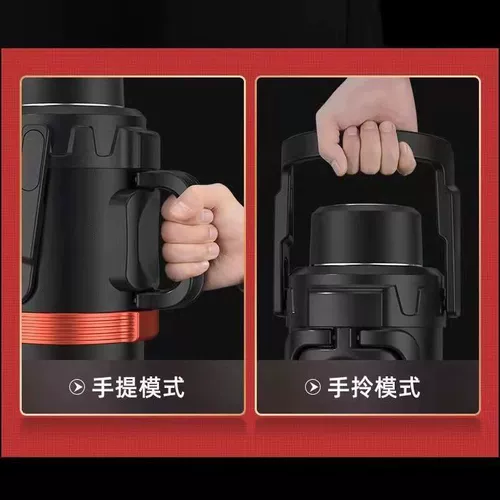 手提模式

手拎模式