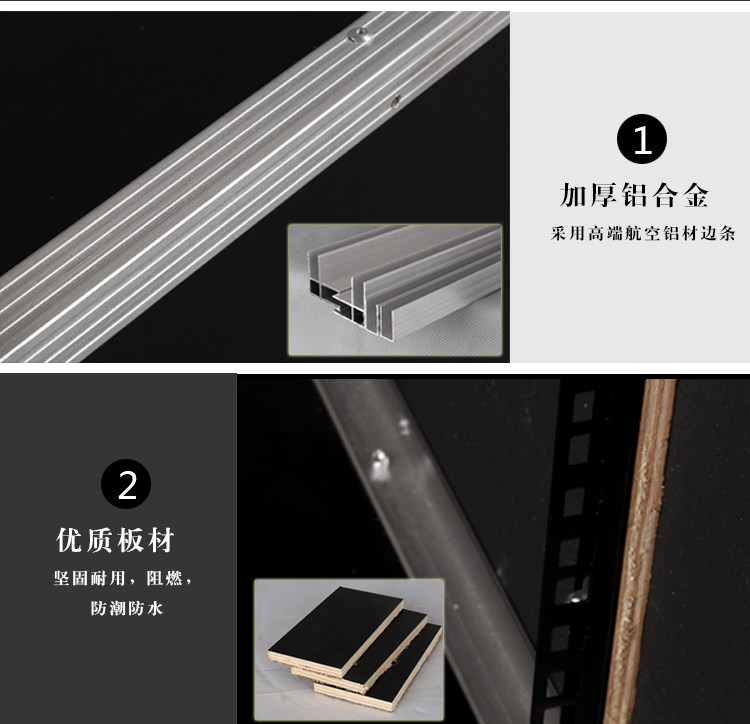 1

加厚铝合金

采用高端航空铝材边条

2

优质板材

坚固耐用，阻燃，

防潮防水