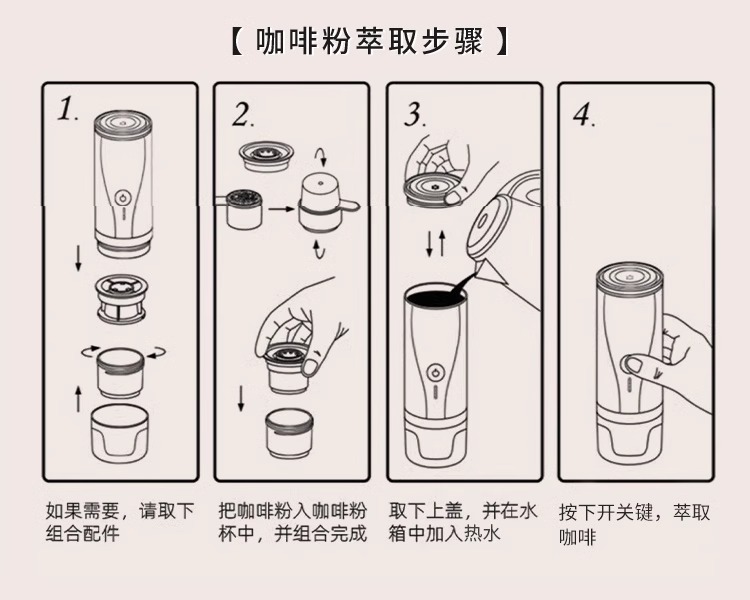 【 咖啡粉萃取步骤 】

1.

2.

3.

4.

如果需要，请取下组合配件

把咖啡粉入咖啡粉杯中，并组合完成

取下上盖，并在水箱中加入热水

按下开关键，萃取咖啡