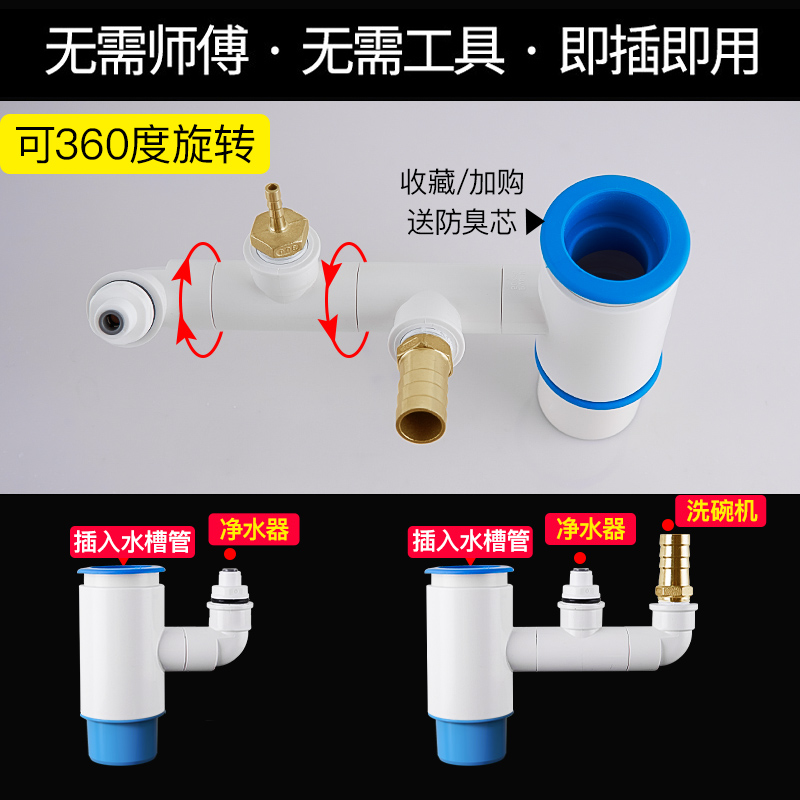 无需师傅 · 无需工具 · 即插即用

可360度旋转

收藏/加购
送防臭芯

插入水槽管
净水器

插入水槽管
净水器
洗碗机