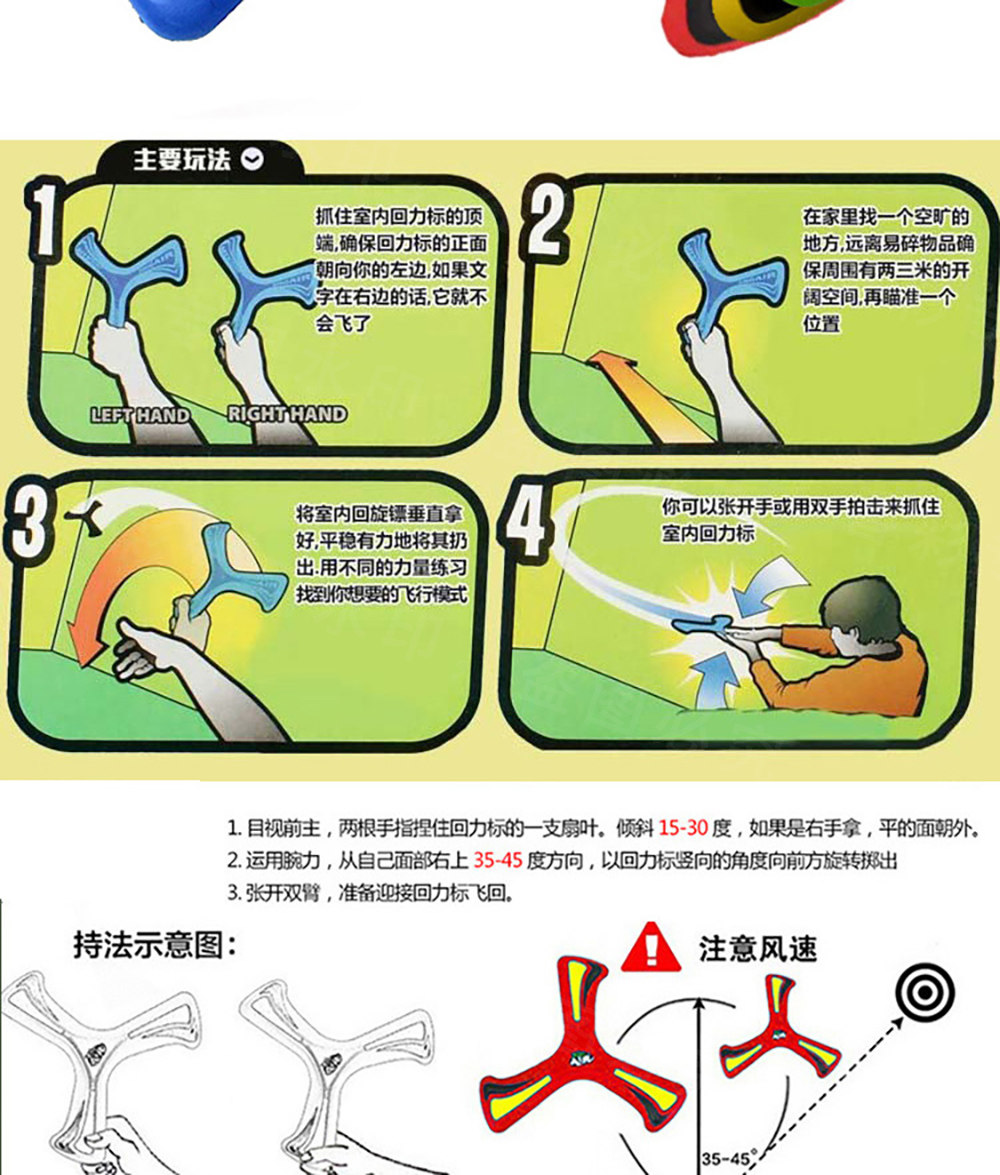 主要玩法

1

抓住室内回力标的顶端，确保回力标的正面朝向你的左边，如果文字在右边的话，它就不会飞了

LEFT HAND RIGHT HAND

2

在家里找一个空旷的地方，远离易碎物品确保周围有两三米的开阔空间，再瞄准一个位置

3

将室内回旋镖垂直拿好，平稳有力地将其扔出.用不同的力量练习找到你想要的飞行模式

4

你可以张开手或用双手拍击来抓住室内回力标

1. 目视前主，两根手指捏住回力标的一支扇叶。倾斜 15-30 度，如果是右手拿，平的面朝外。
2. 运用腕力，从自己面部右上 35-45 度方向，以回力标竖向的角度向前方旋转掷出
3. 张开双臂，准备迎接回力标飞回。

持法示意图：

注意风速

35-45°