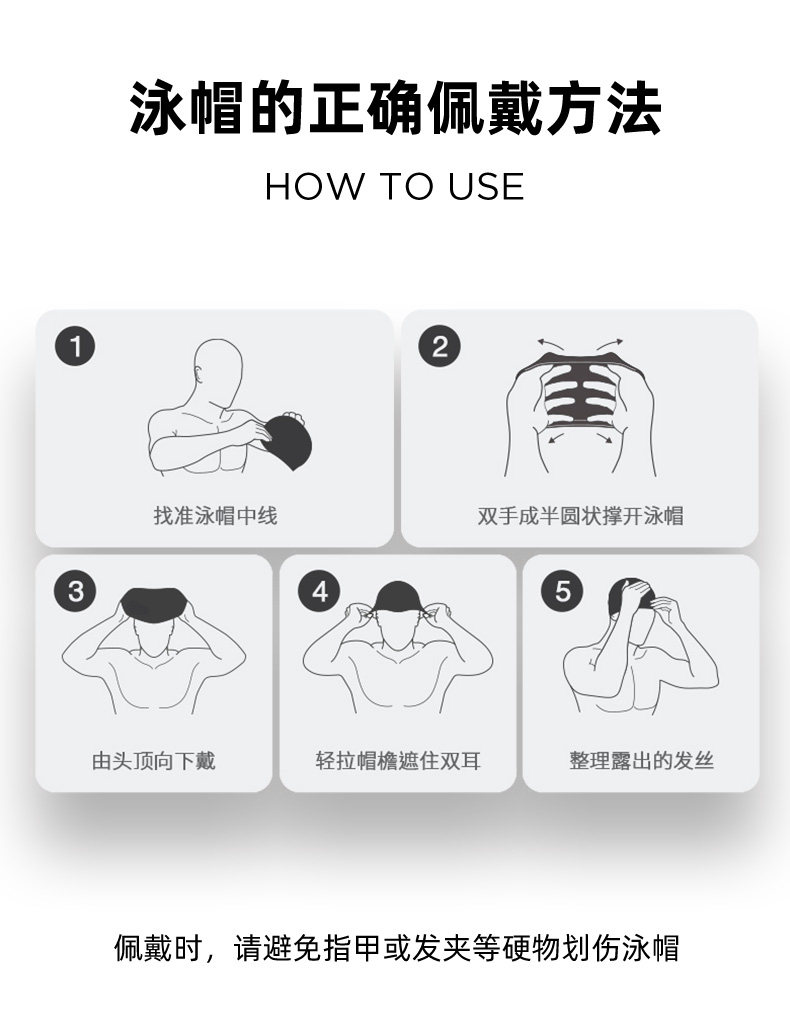 泳帽的正确佩戴方法

HOW TO USE

1
找准泳帽中线

2
双手成半圆状撑开泳帽

3
由头顶向下戴

4
轻拉帽檐遮住双耳

5
整理露出的发丝

佩戴时，请避免指甲或发夹等硬物划伤泳帽