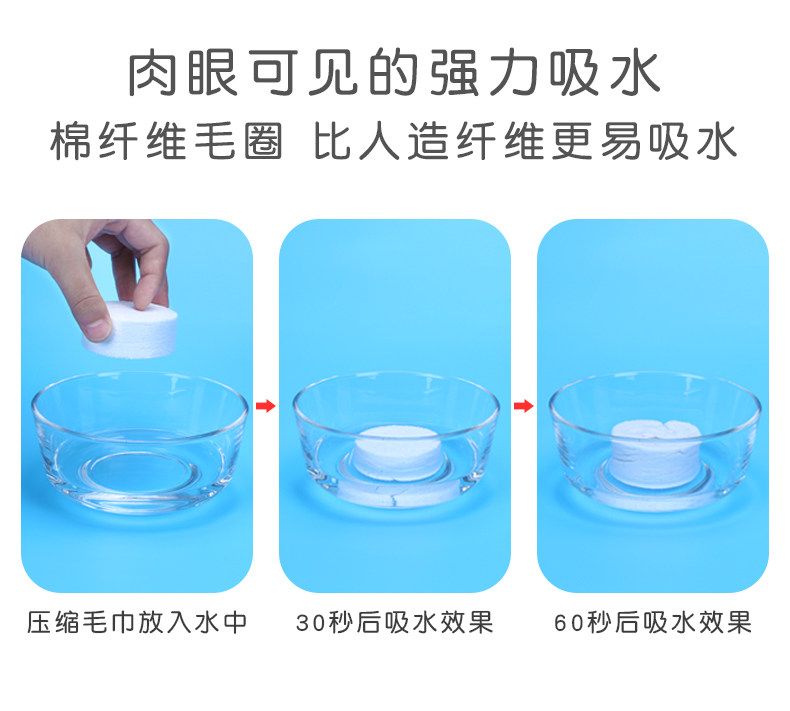 肉眼可见的强力吸水
棉纤维毛圈 比人造纤维更易吸水

压缩毛巾放入水中

30秒后吸水效果

60秒后吸水效果