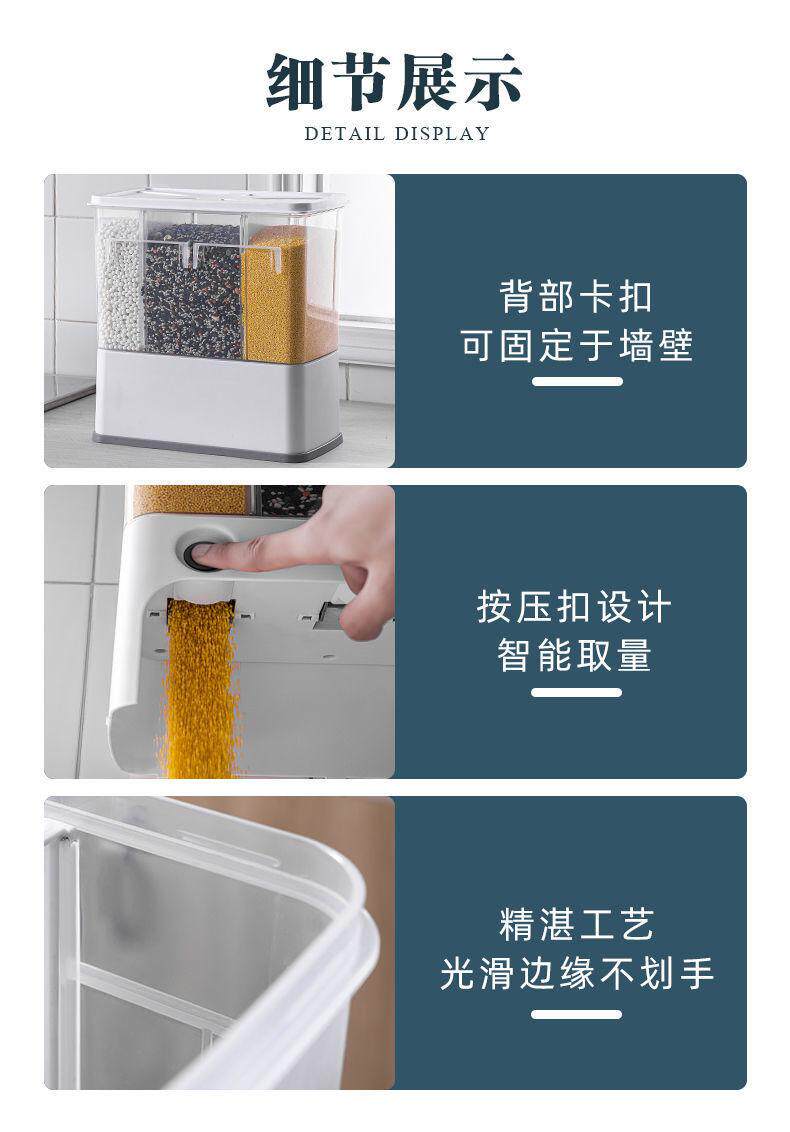 细节展示

DETAIL DISPLAY

背部卡扣
可固定于墙壁

按压扣设计
智能取量

精湛工艺
光滑边缘不划手