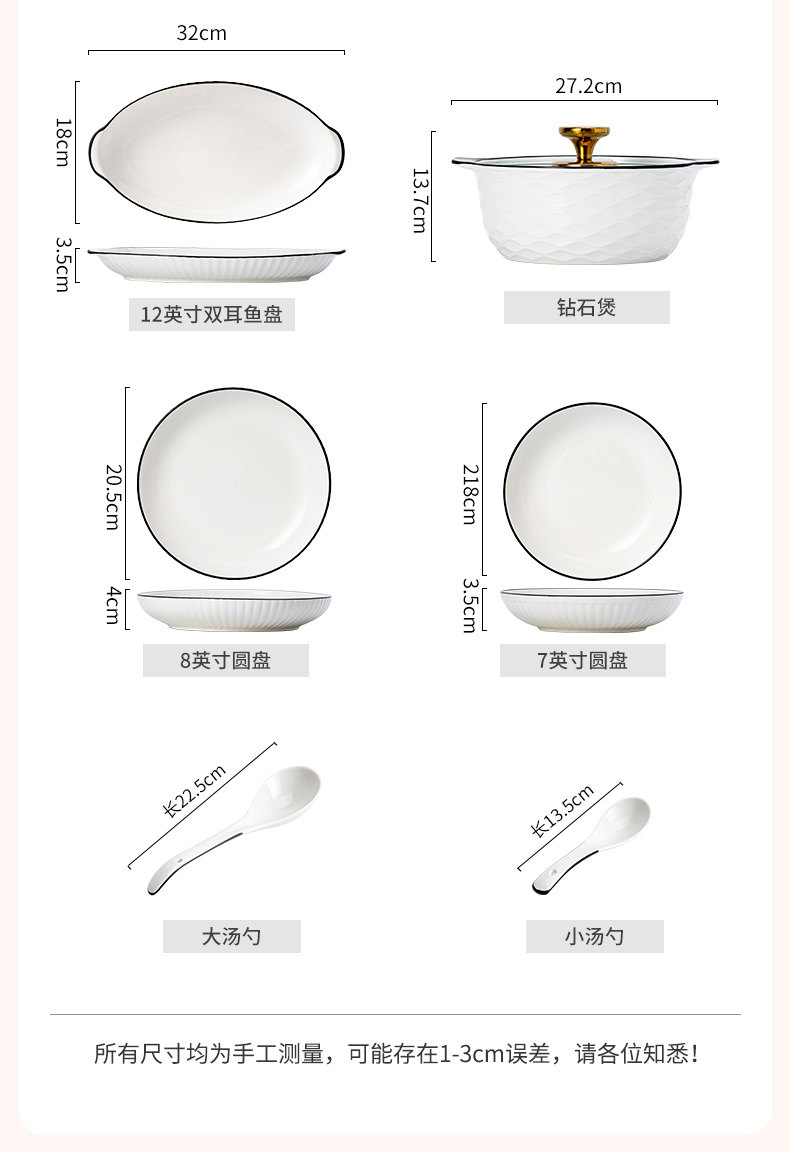 32cm

18cm

3.5cm

12英寸双耳鱼盘

27.2cm

13.7cm

钻石煲

20.5cm

4cm

8英寸圆盘

218cm

3.5cm

7英寸圆盘

长22.5cm

大汤勺

长13.5cm

小汤勺

所有尺寸均为手工测量，可能存在1-3cm误差，请各位知悉！