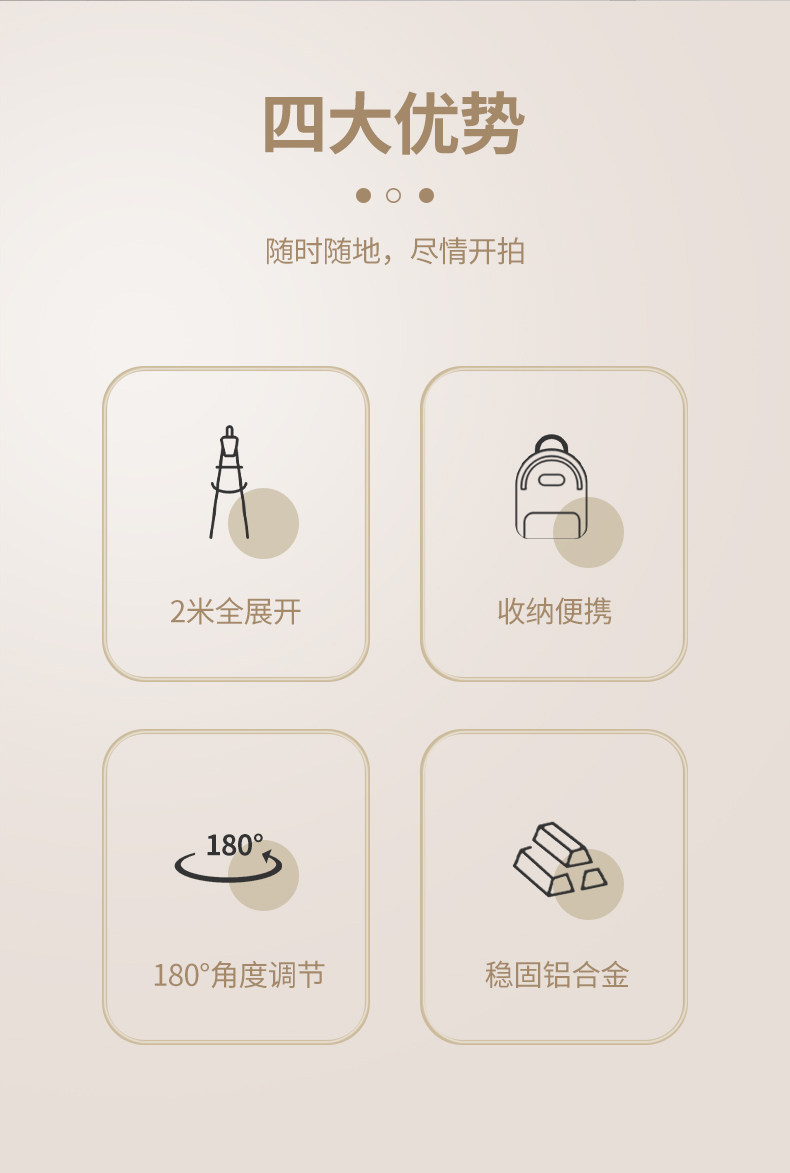 四大优势

随时随地，尽情开拍

2米全展开

收纳便携

180°

180°角度调节

稳固铝合金