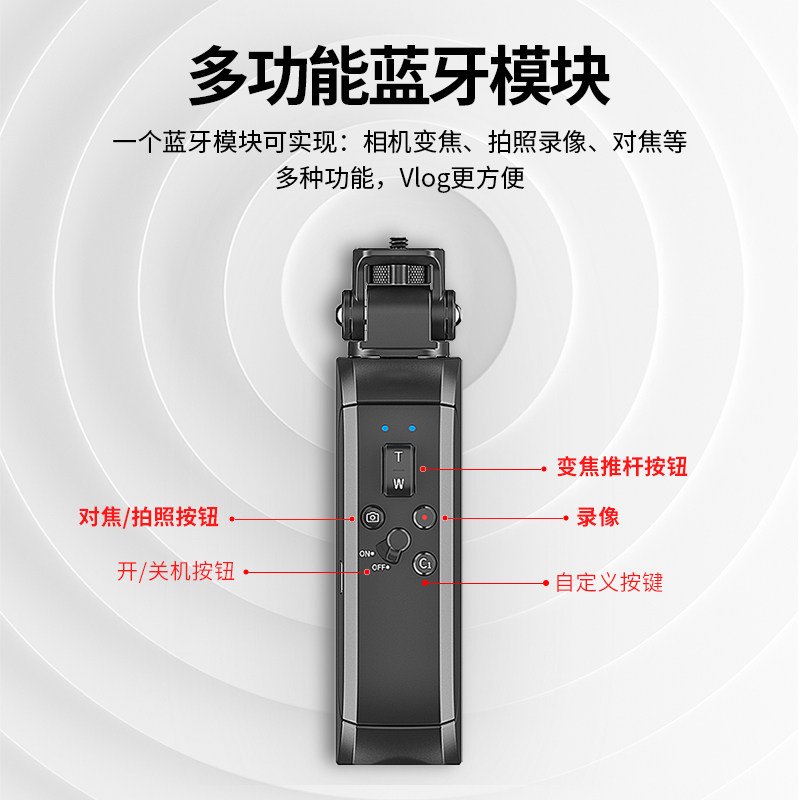 多功能蓝牙模块

一个蓝牙模块可实现：相机变焦、拍照录像、对焦等多种功能，Vlog更方便

T
W

变焦推杆按钮

对焦/拍照按钮

录像

ON
OFF

C1

开/关机按钮

自定义按键