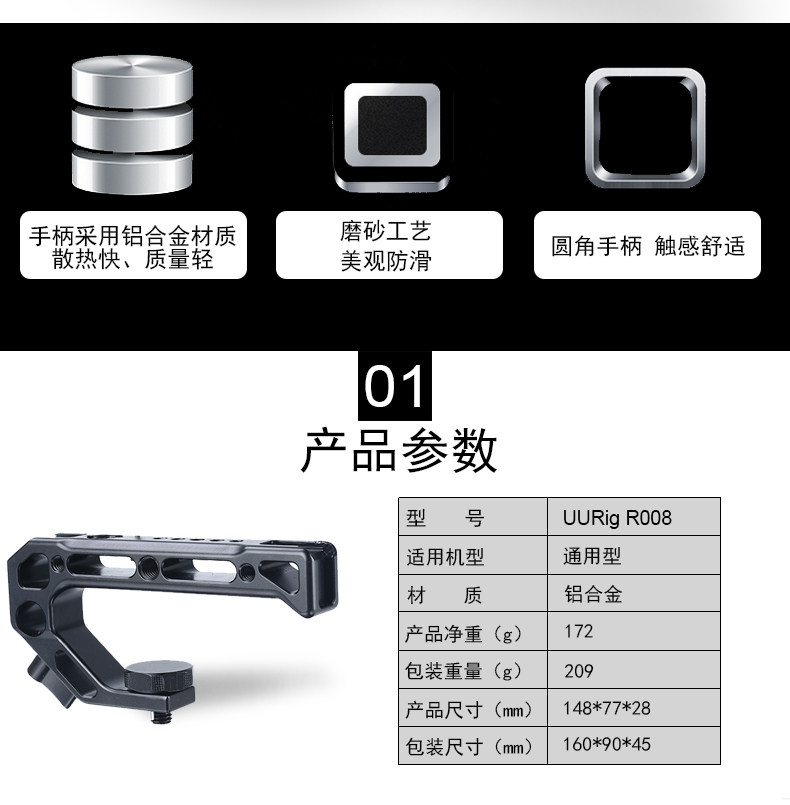 手柄采用铝合金材质
散热快、质量轻

磨砂工艺
美观防滑

圆角手柄 触感舒适

01
产品参数

| 型　　号 | UURig R008 |
|---|---|
| 适用机型 | 通用型 |
| 材　　质 | 铝合金 |
| 产品净重（g） | 172 |
| 包装重量（g） | 209 |
| 产品尺寸（mm） | 148*77*28 |
| 包装尺寸（mm） | 160*90*45 |